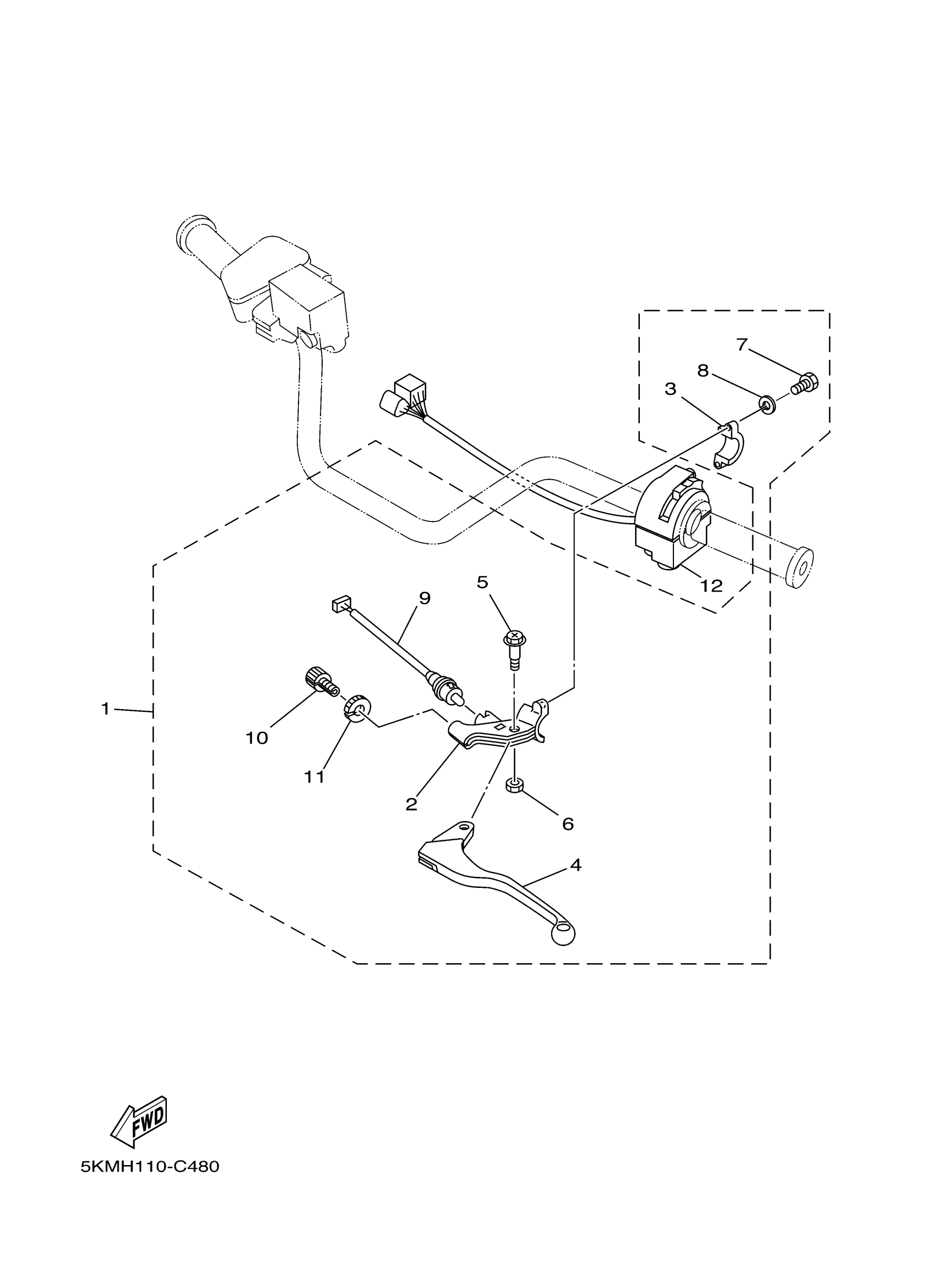 7
8
3
12
5
9
1
10
11
2
6
4
FWD
5KMH110-C480