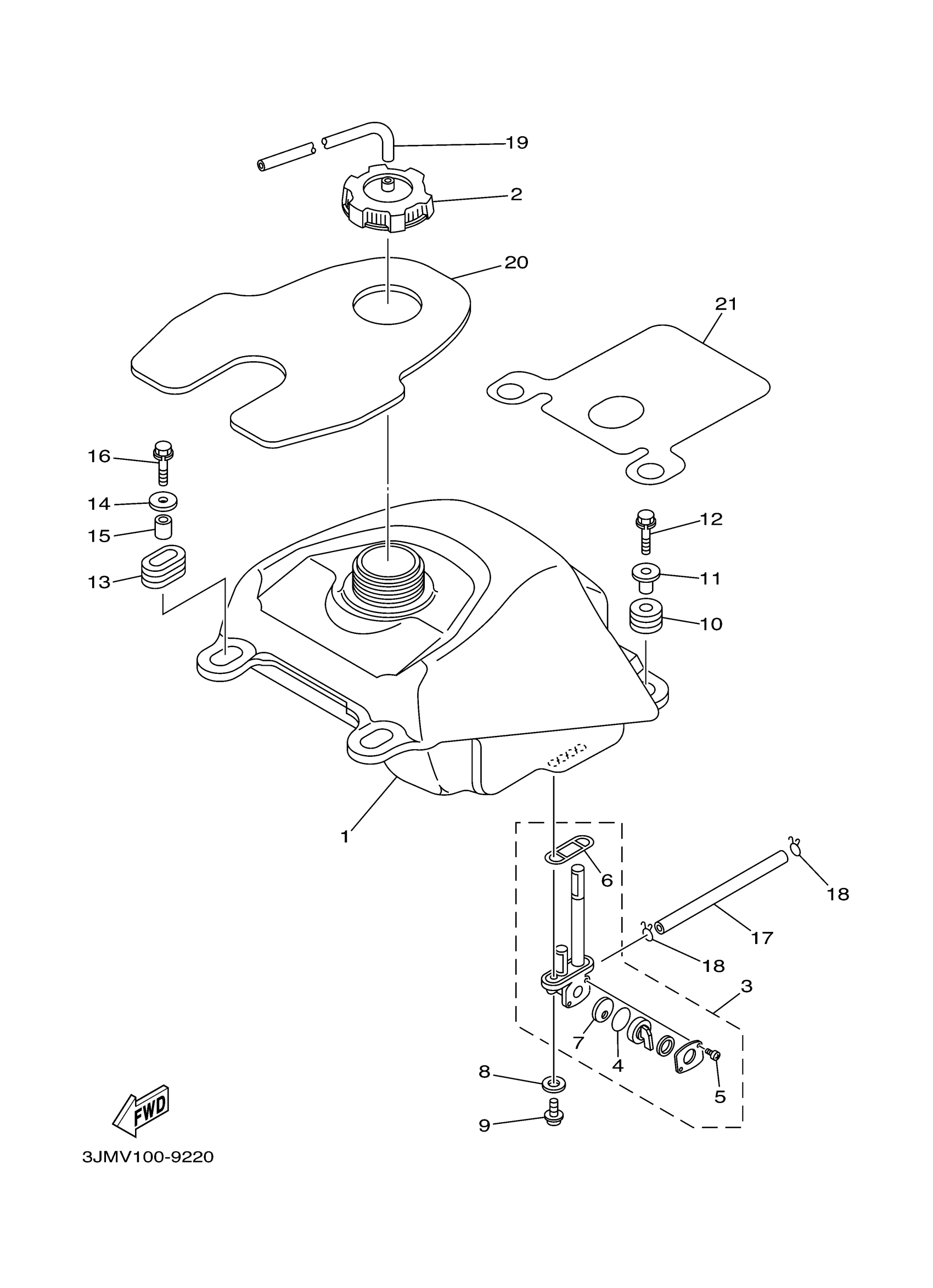 19
2
20
21
16
14
15
13
12
11
10
1
6
18
17
18
3
7
4
5
8
9
FWD
3JMV100-9220