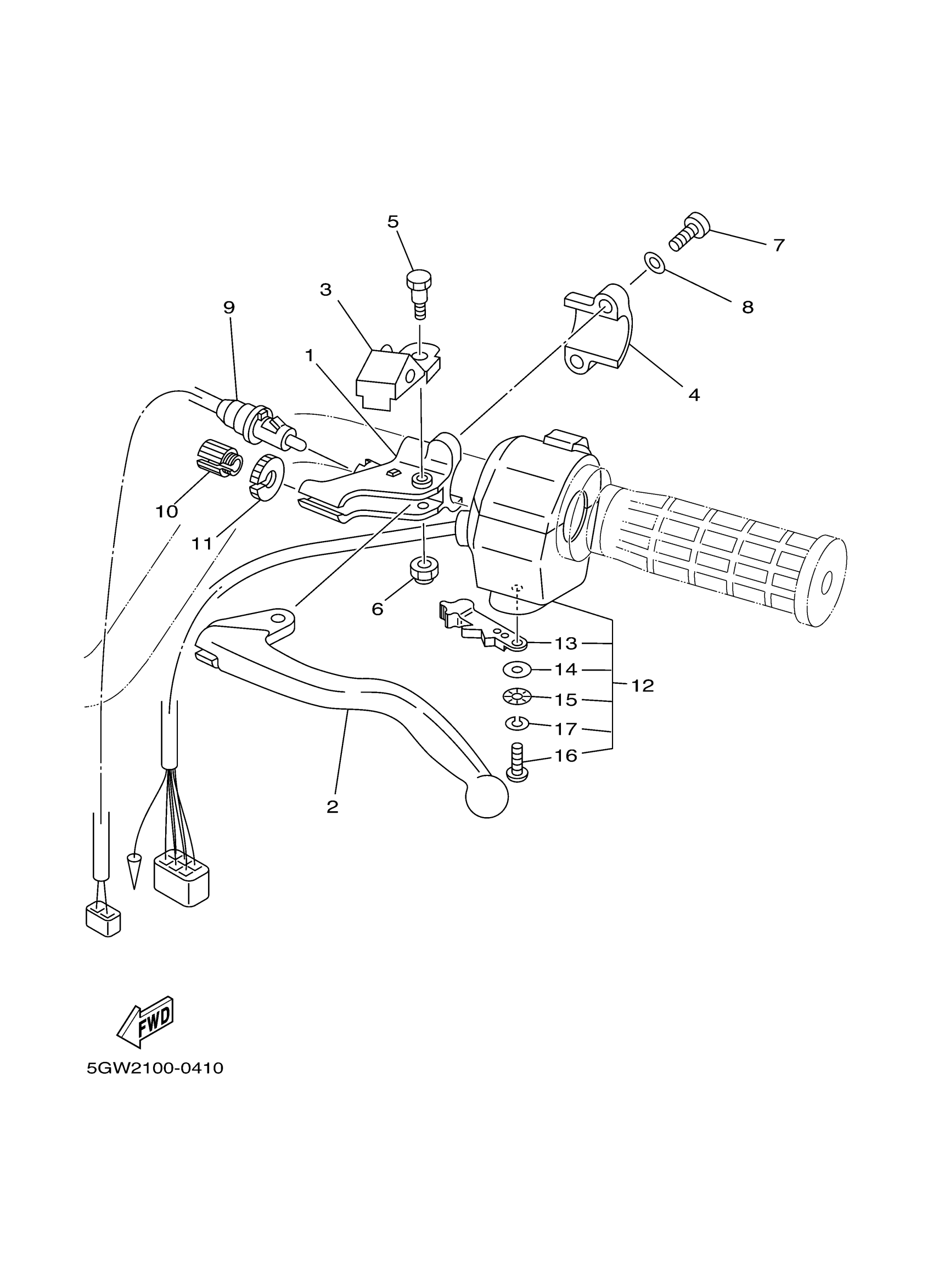 5
7
3
8
9
1
4
10
11
6
13
14
12
15
17
16
2
FWD
5GW2100-0410