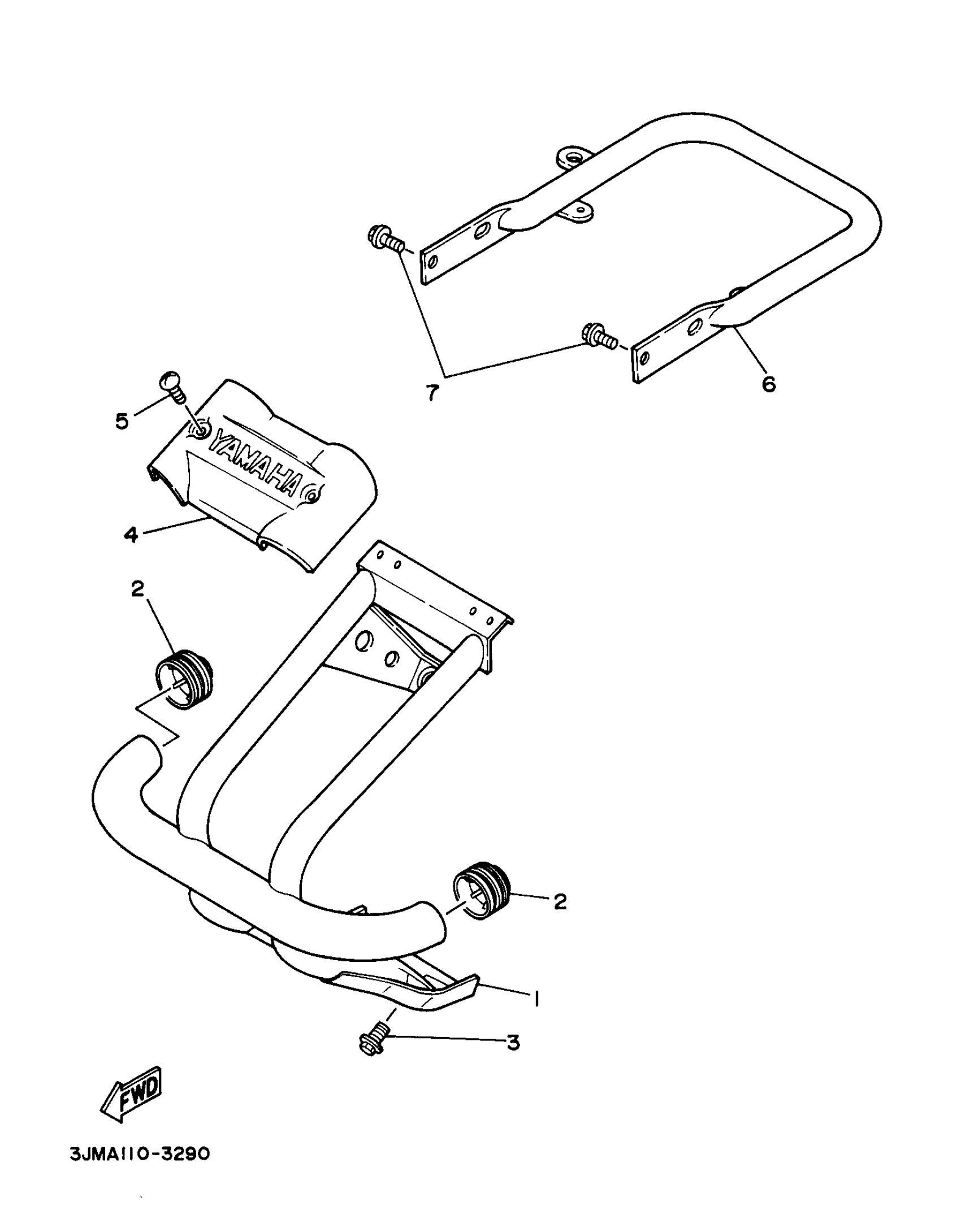 7

6

5

YAMAHA

4

2

2

1

3

FWD

3JMA110-3290