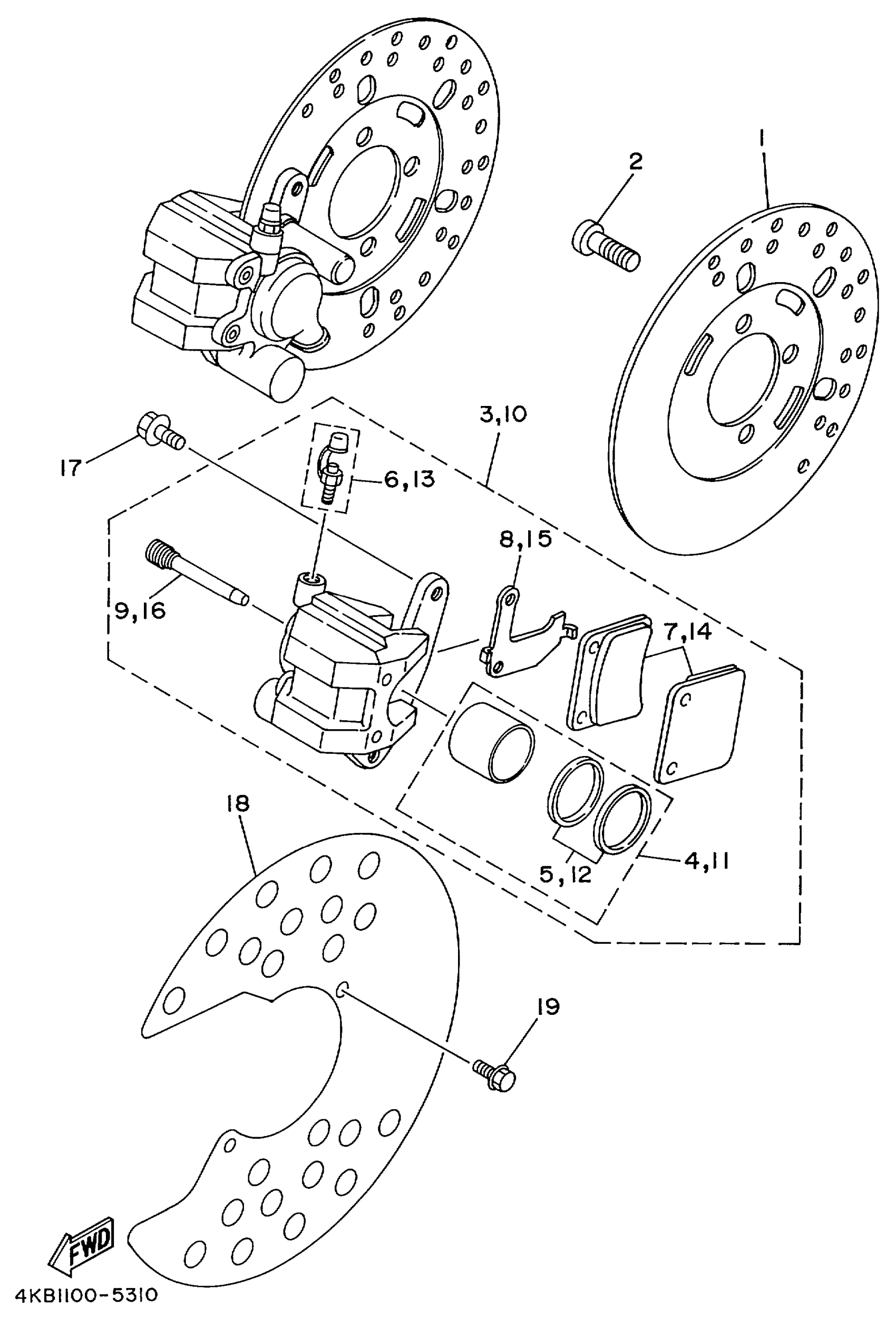 2
1
3,10
17
6,13
8,15
9,16
7,14
18
5,12
4,11
19
FWD
4KB1100-5310