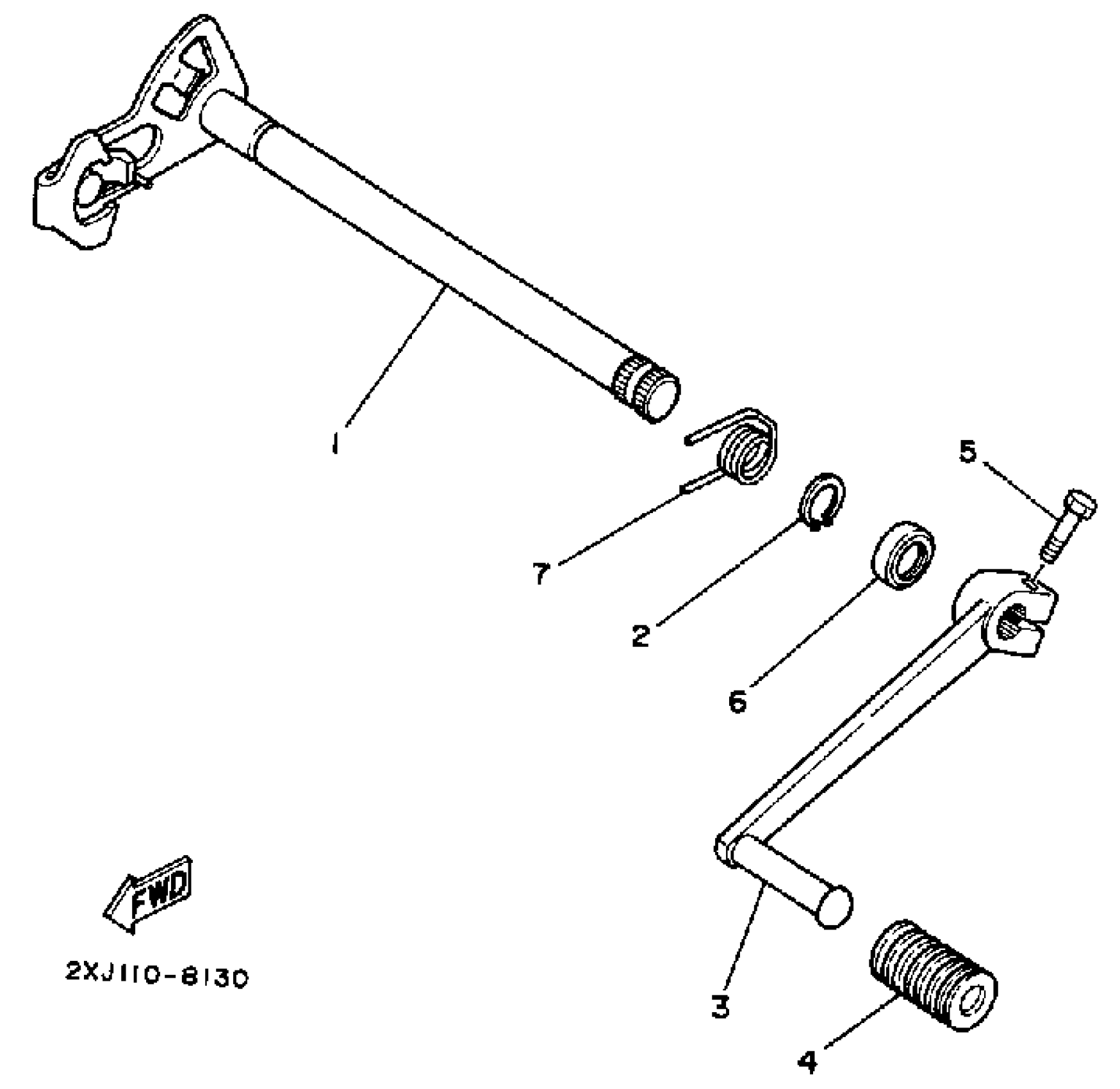 1

5

7

2

6

FWD

2XJ110-8130

3

4