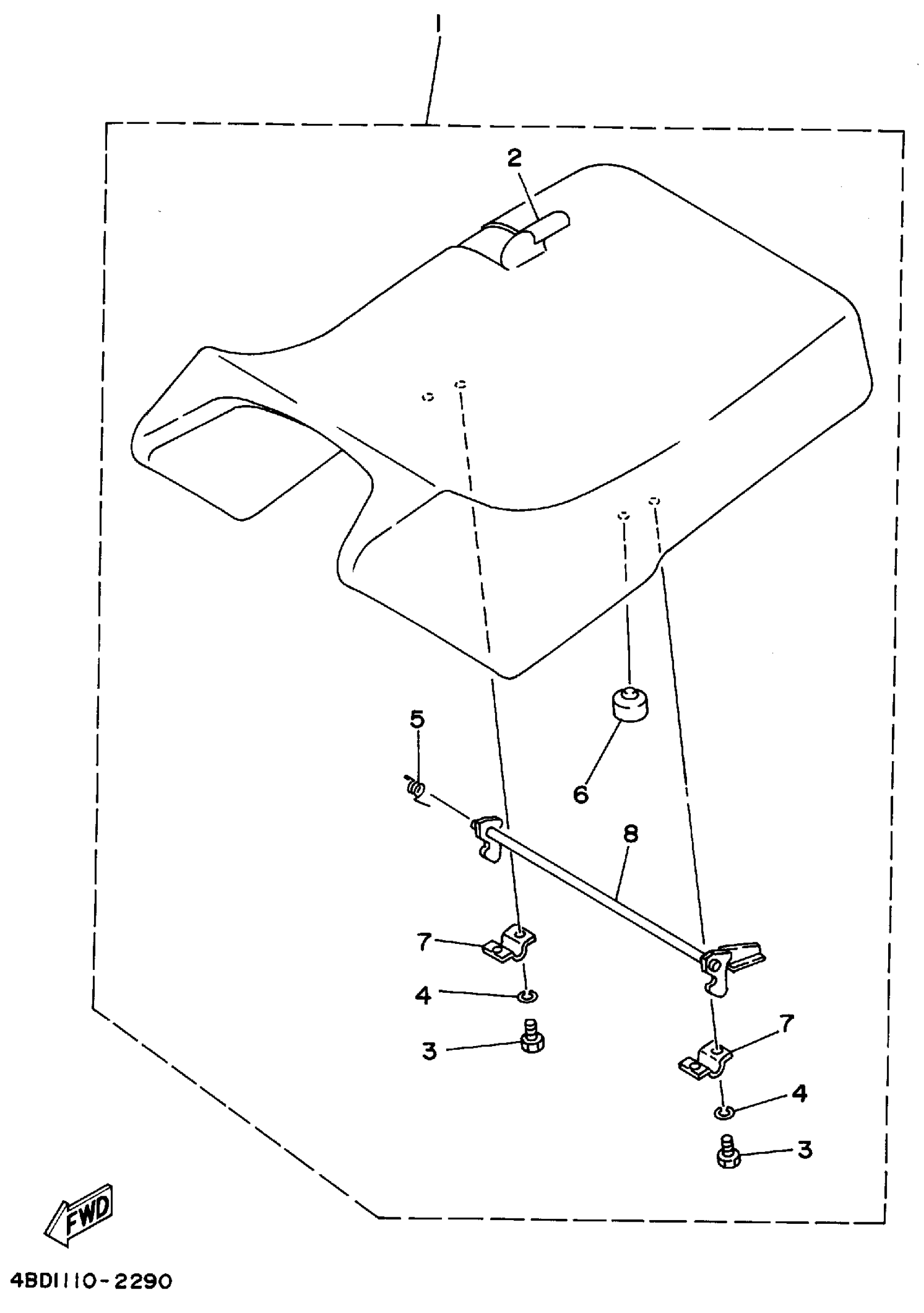 1
2
5
6
8
7
4
3
7
4
3
FWD
4BD1110-2290