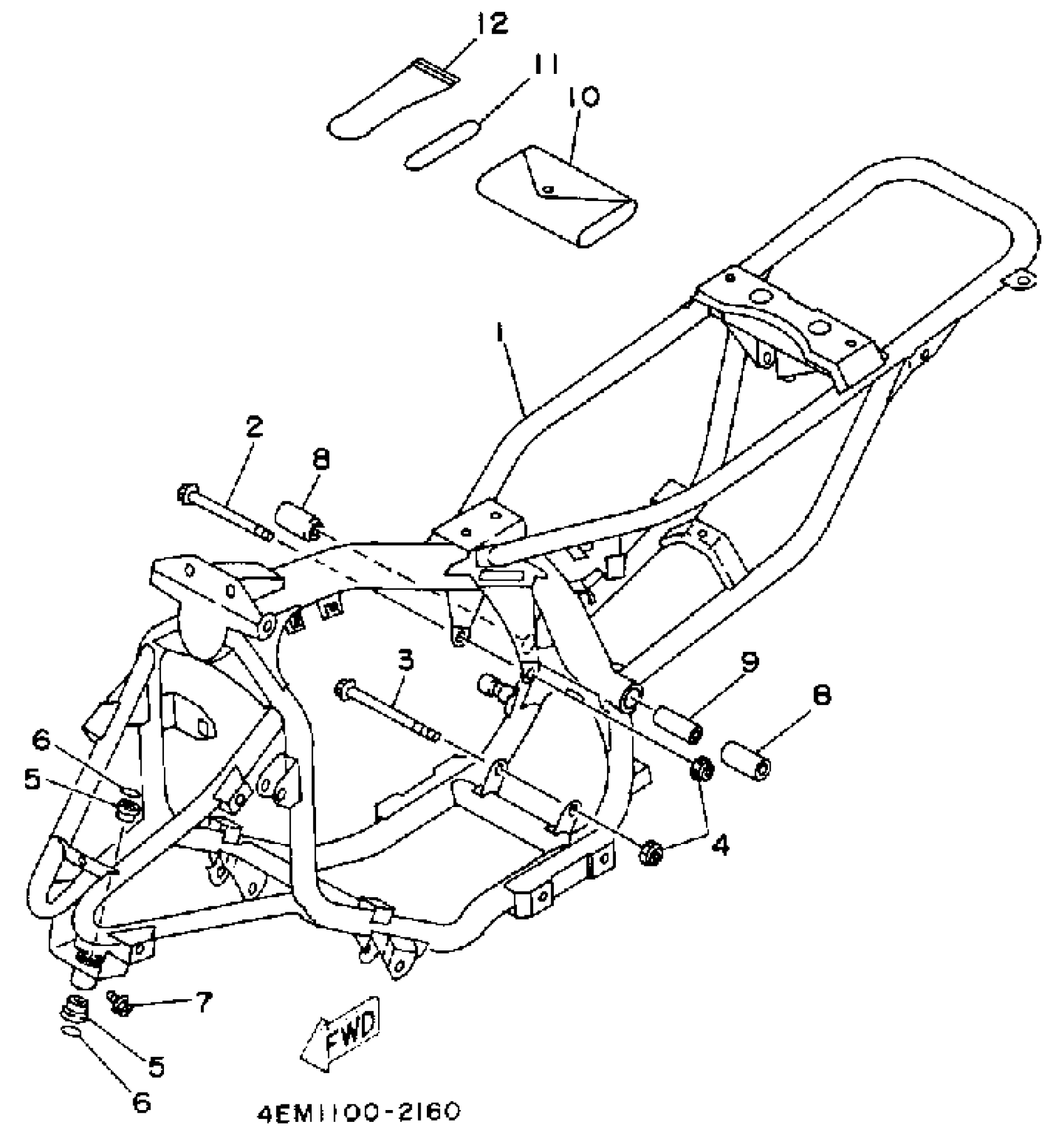 12
11
10
1
2
8
3
9
8
6
5
4
7
FWD
5
6
4EM1100-2160