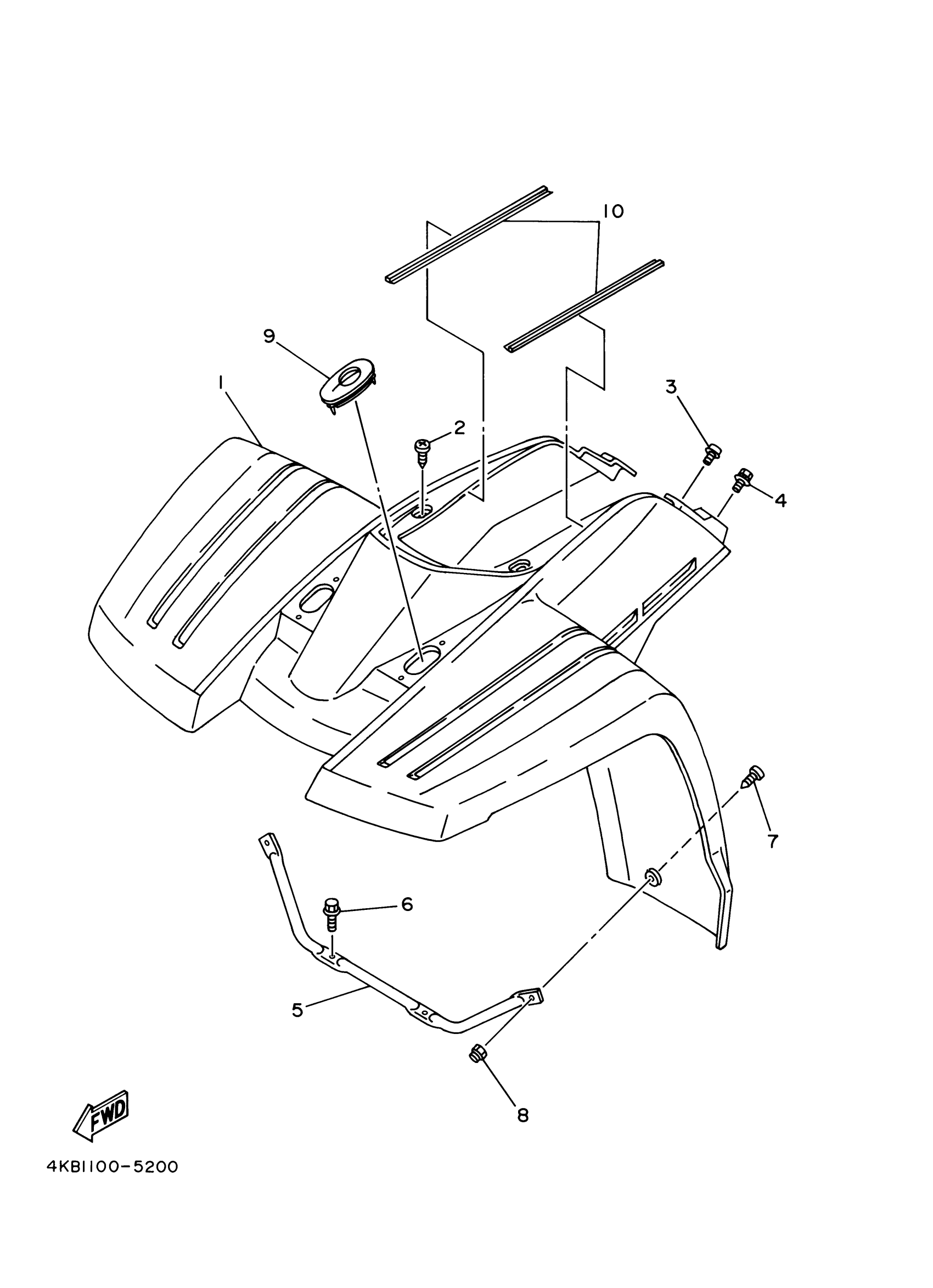 10

9

1

2

3

4

7

6

5

8

FWD

4KB1100-5200