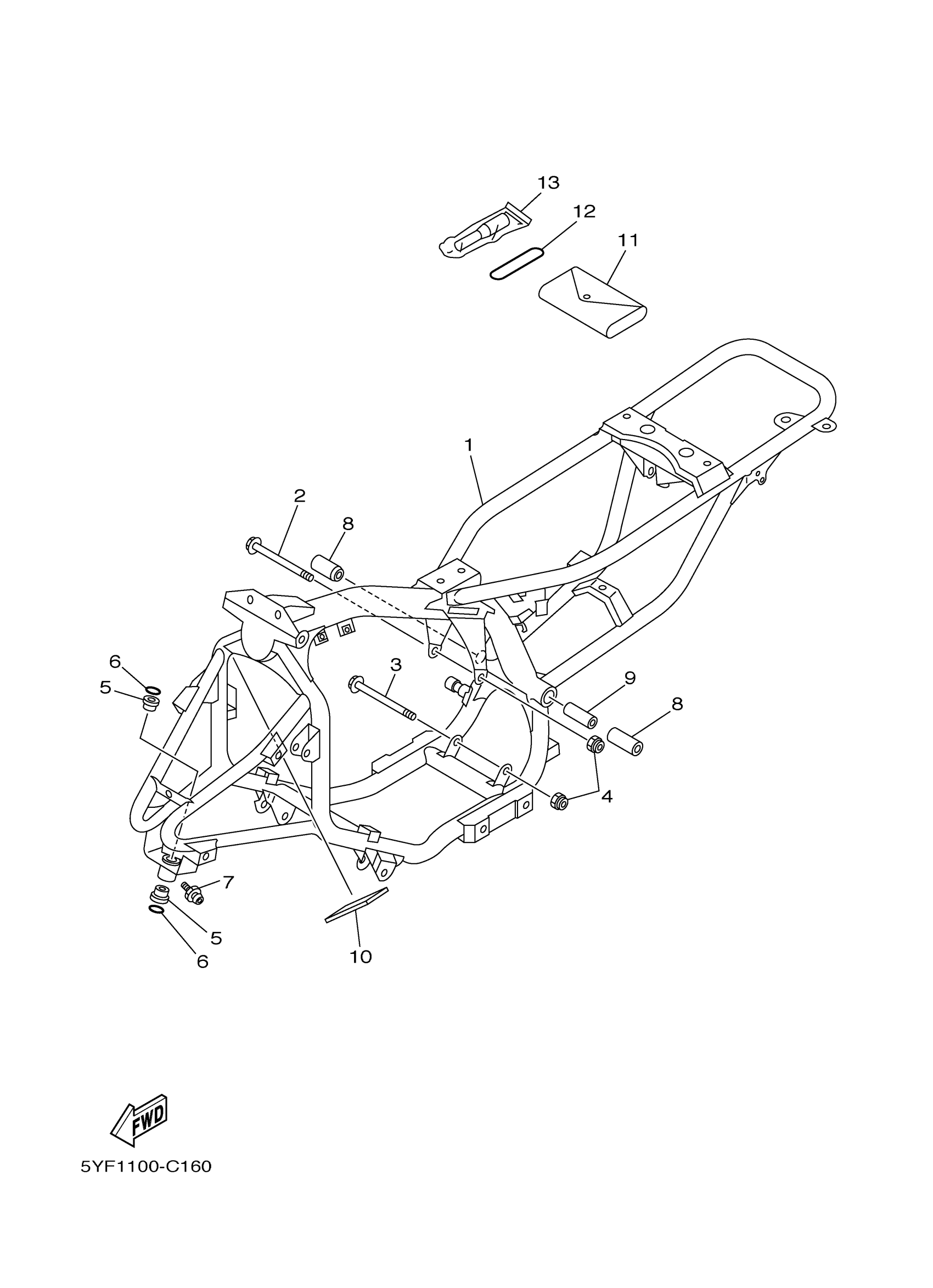 13
12
11
1
2
8
6
5
3
9
8
4
7
5
6
10
FWD
5YF1100-C160