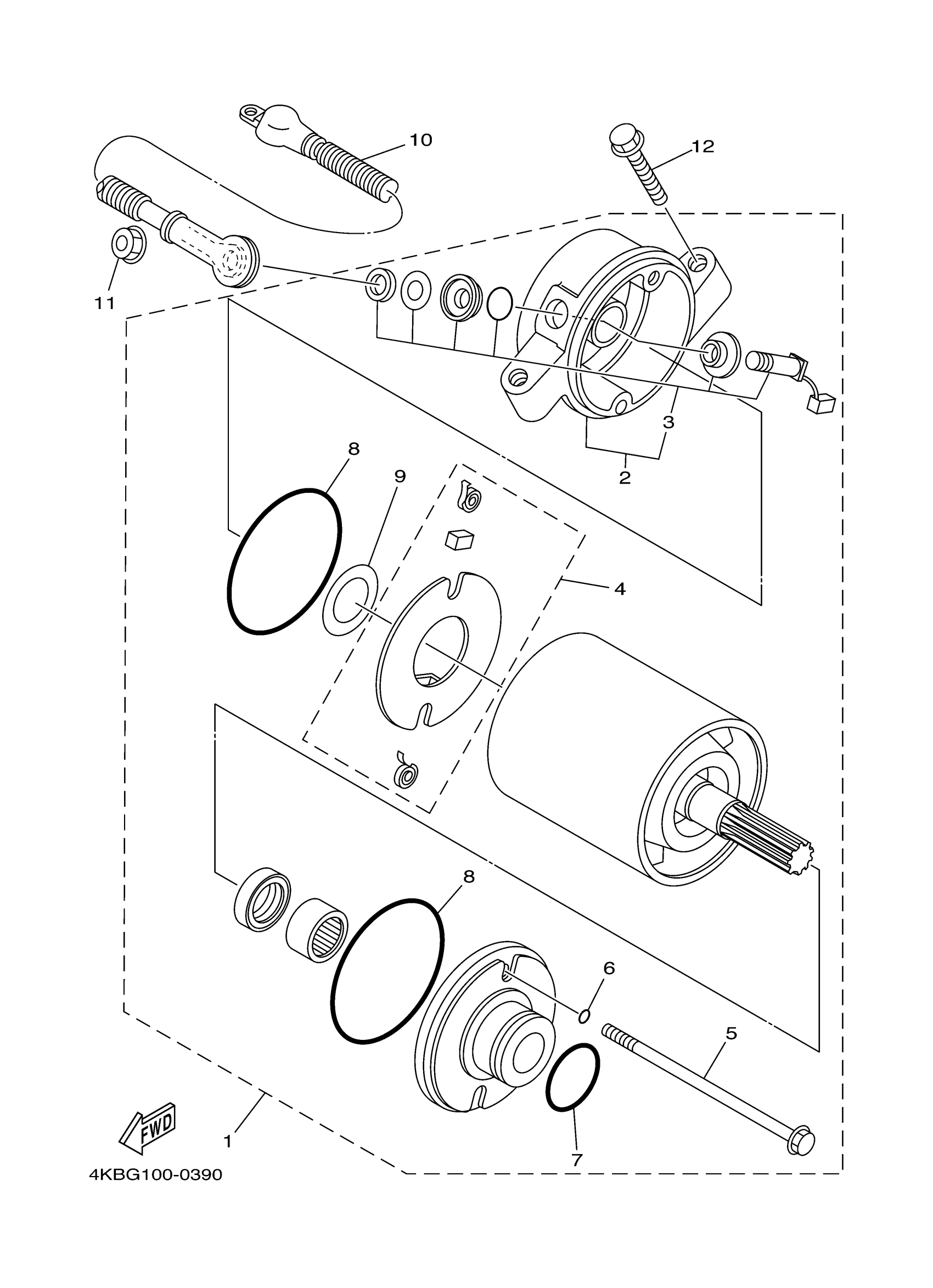 10
12
11
3
2
8
9
4
8
6
5
7
1
FWD
4KBG100-0390