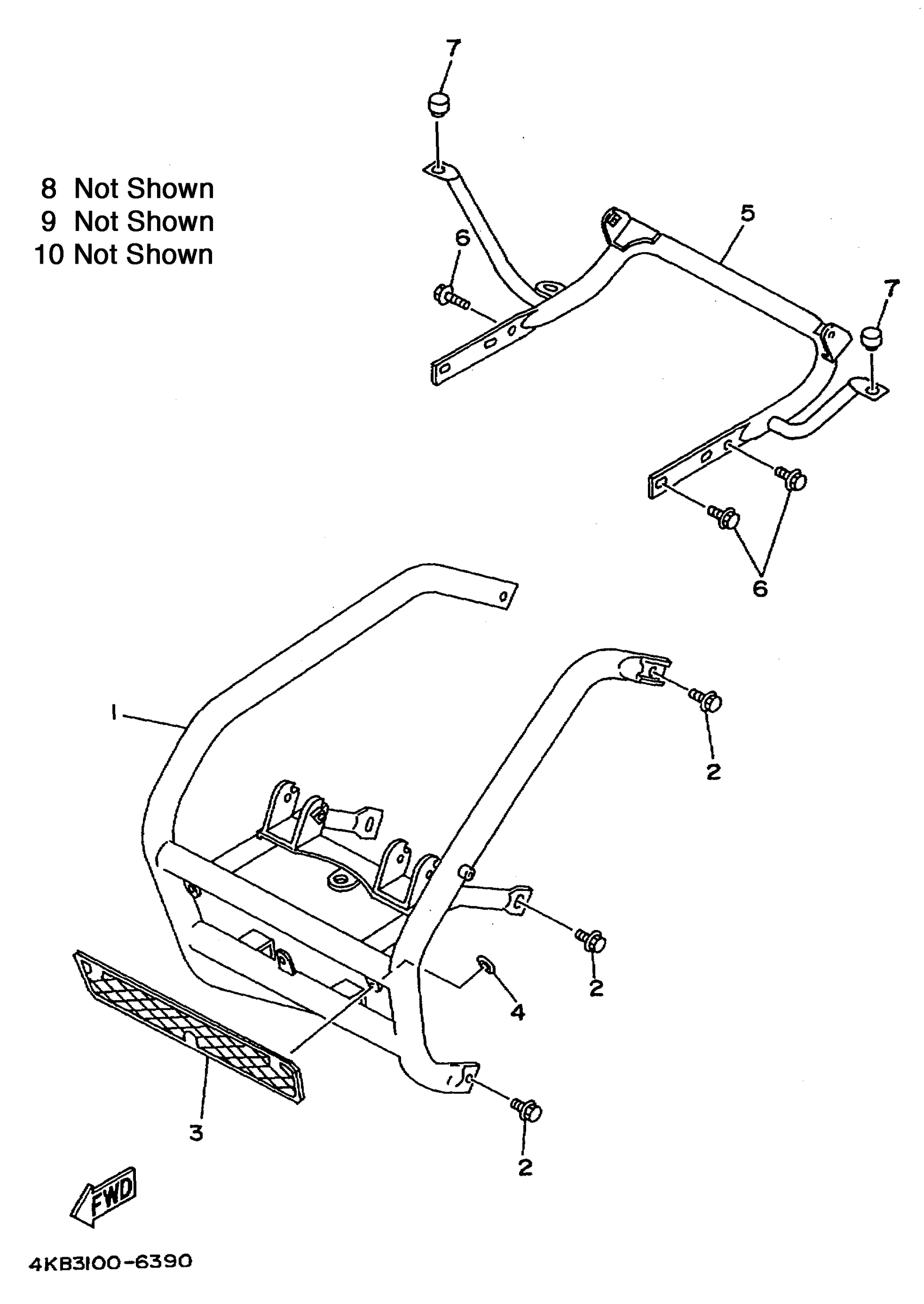 7

8 Not Shown
9 Not Shown
10 Not Shown

5

6

7

6

1

2

2

4

3

2

FWD

4KB3100-6390