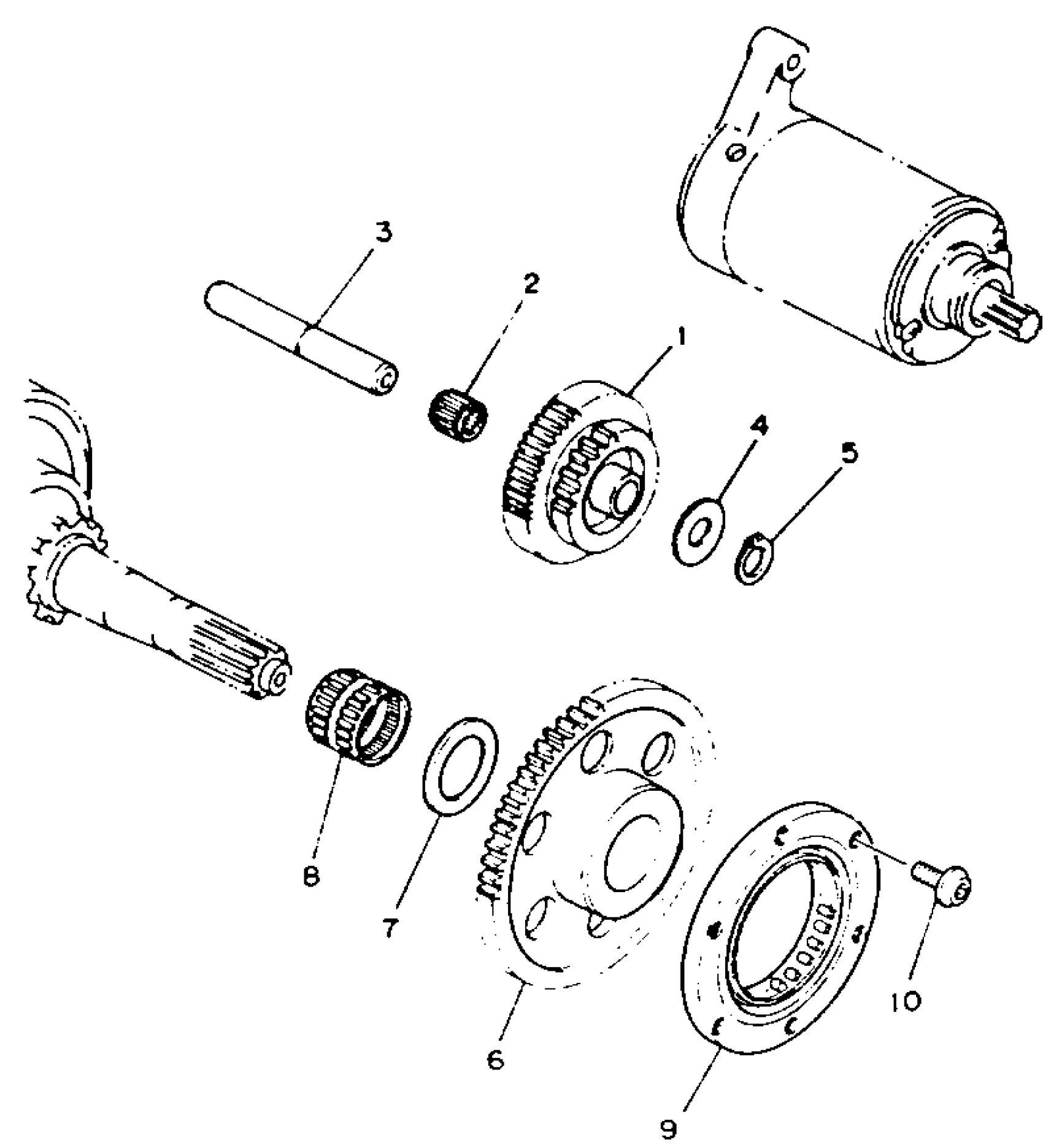 3
2
1
4
5
8
7
6
9
10