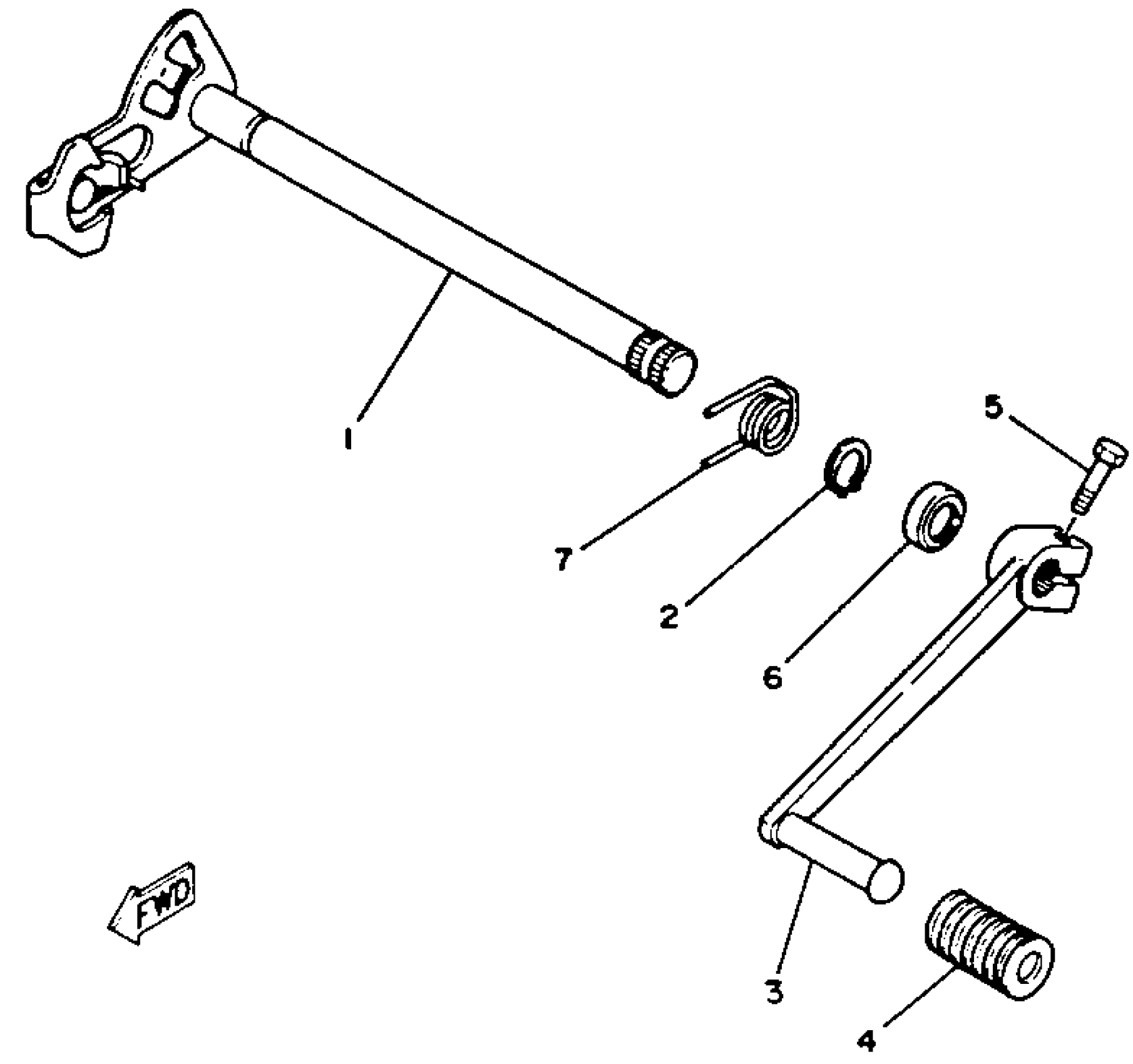 1
5
7
2
6
FWD
3
4