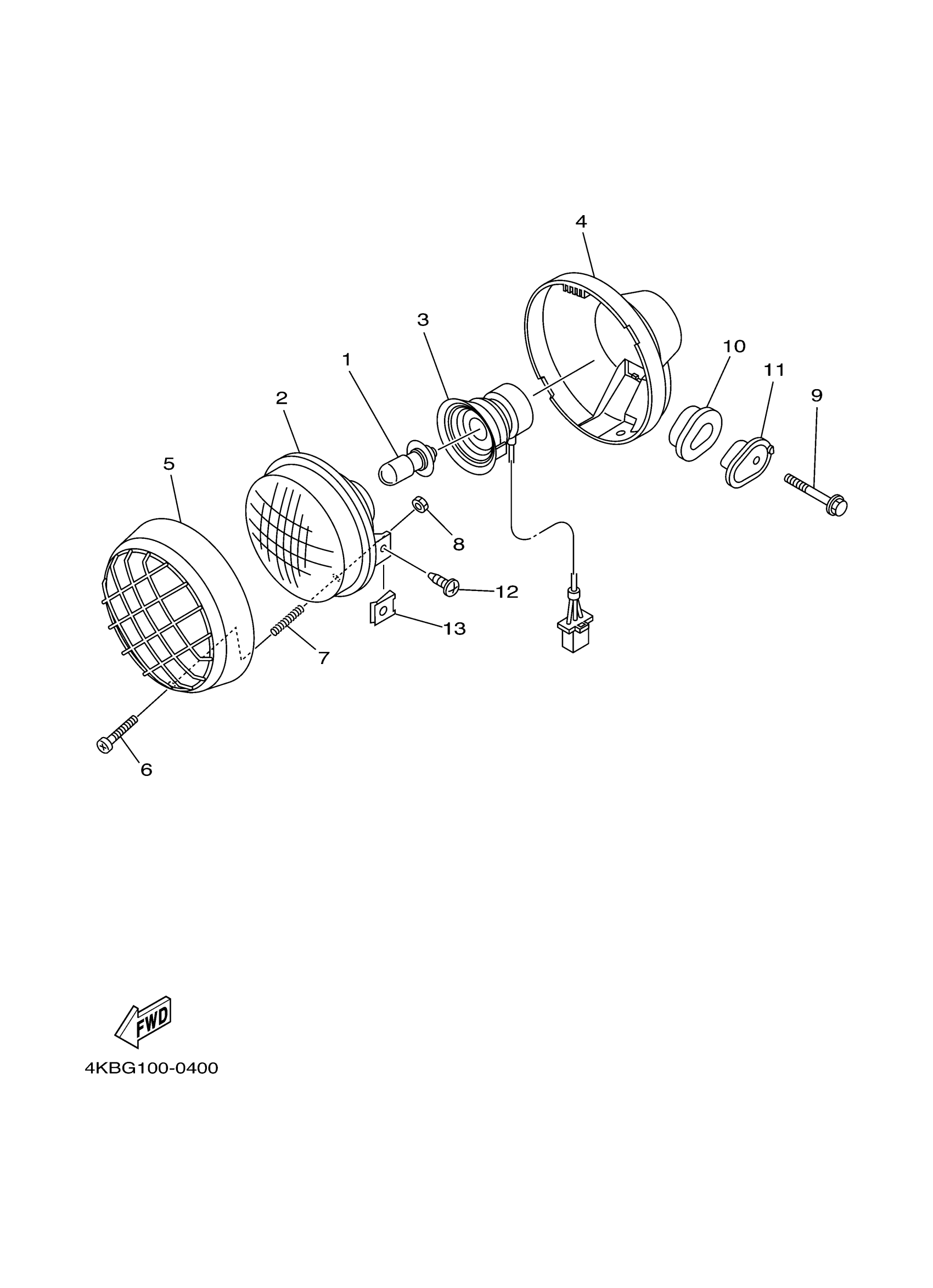 4
3
10
1
11
2
9
5
8
12
13
7
6
FWD
4KBG100-0400