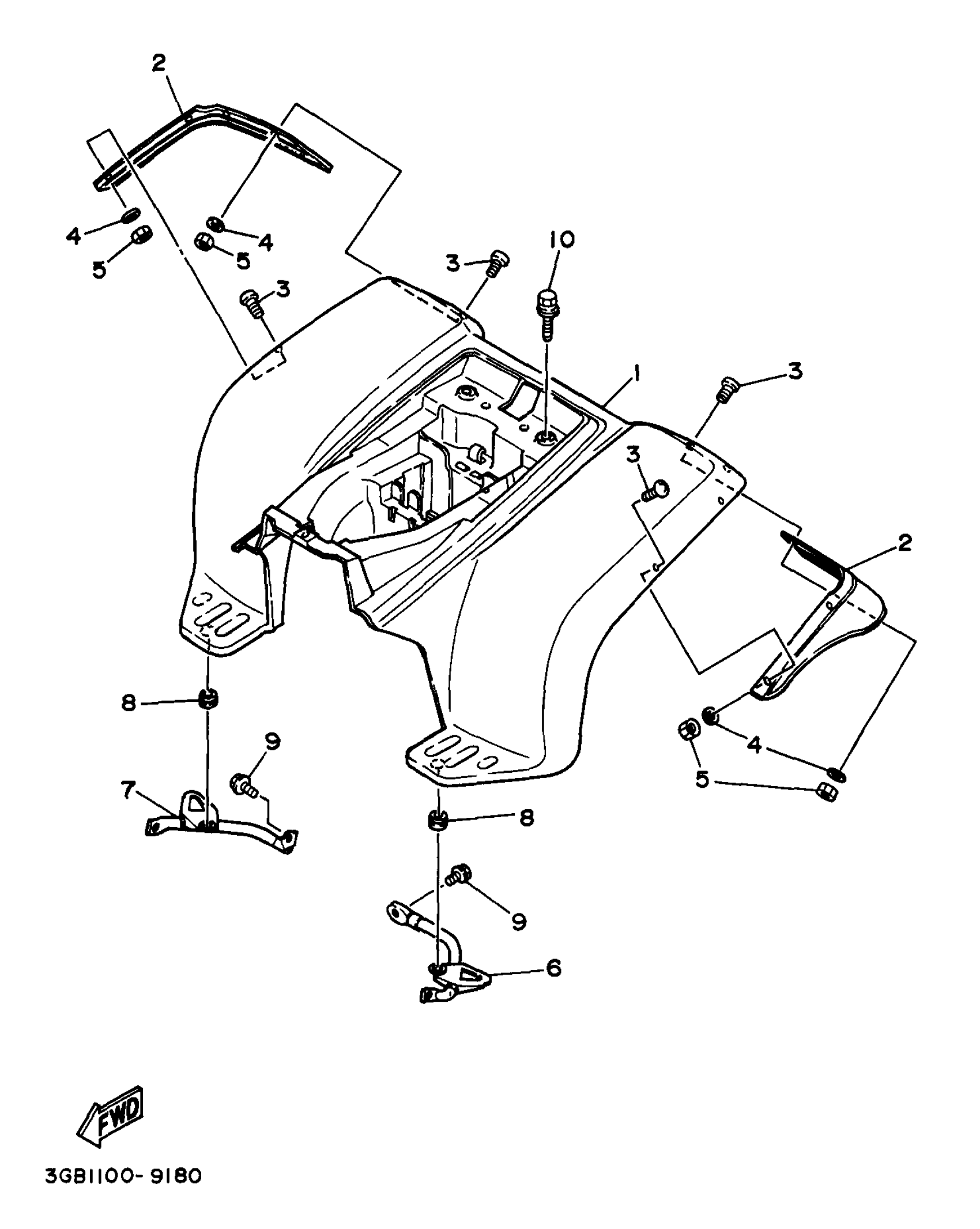 2
4
5
4
5
3
3
10
1
3
3
2
8
9
7
4
5
8
9
6
FWD
3GB1100-9180