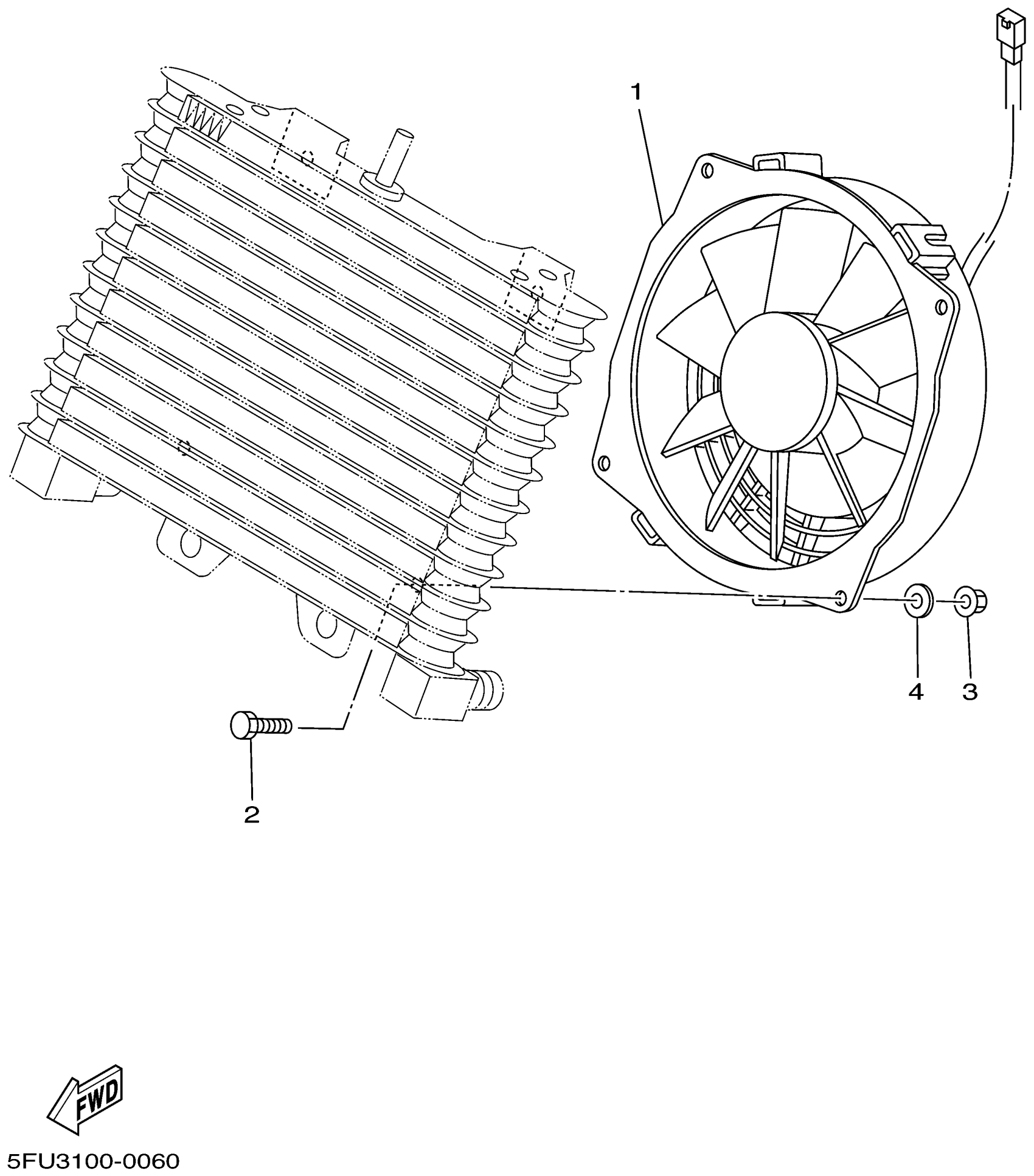 1

4

3

2

FWD

5FU3100-0060