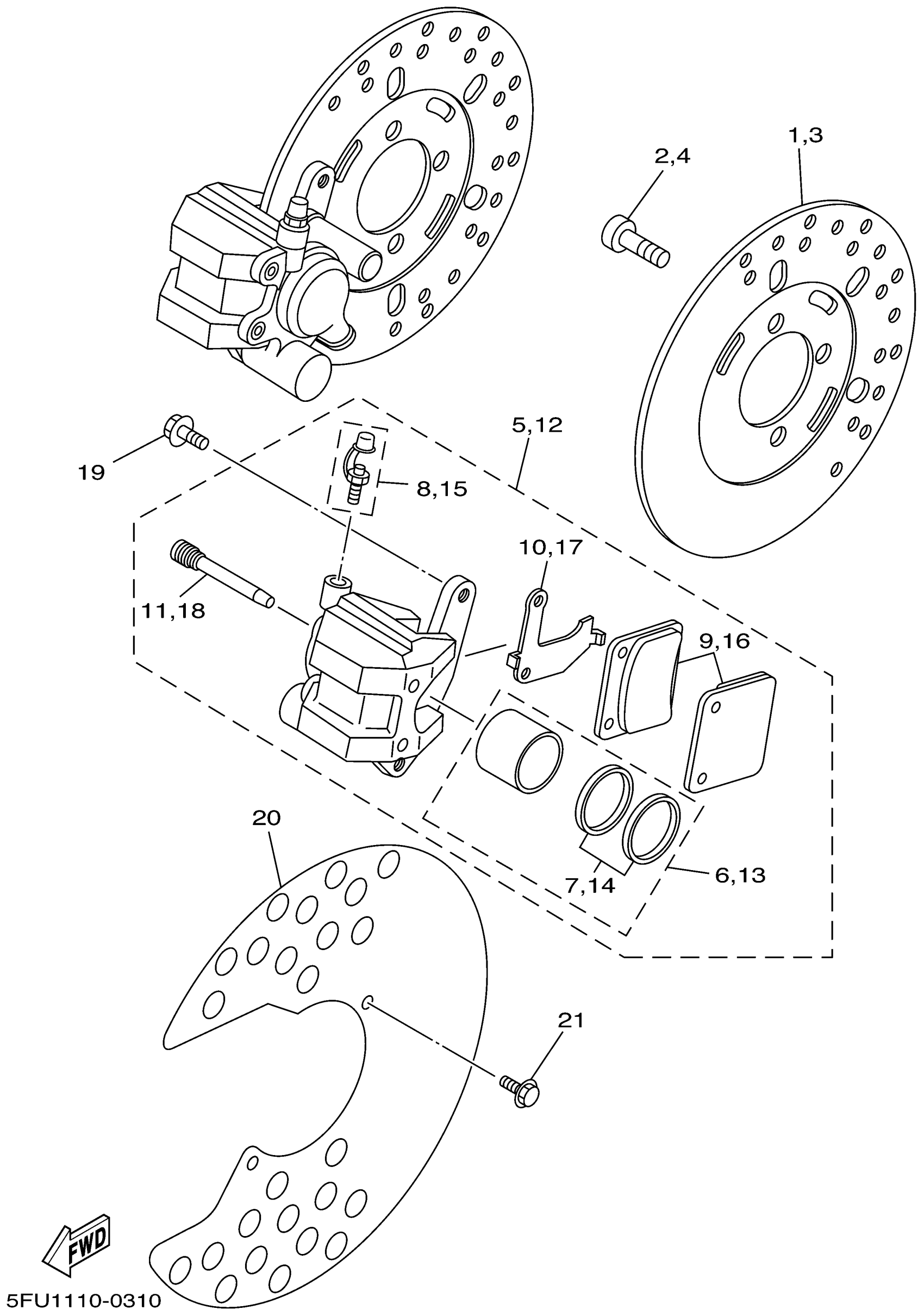 1,3
2,4
5,12
19
8,15
10,17
11,18
9,16
20
7,14
6,13
21
FWD
5FU1110-0310