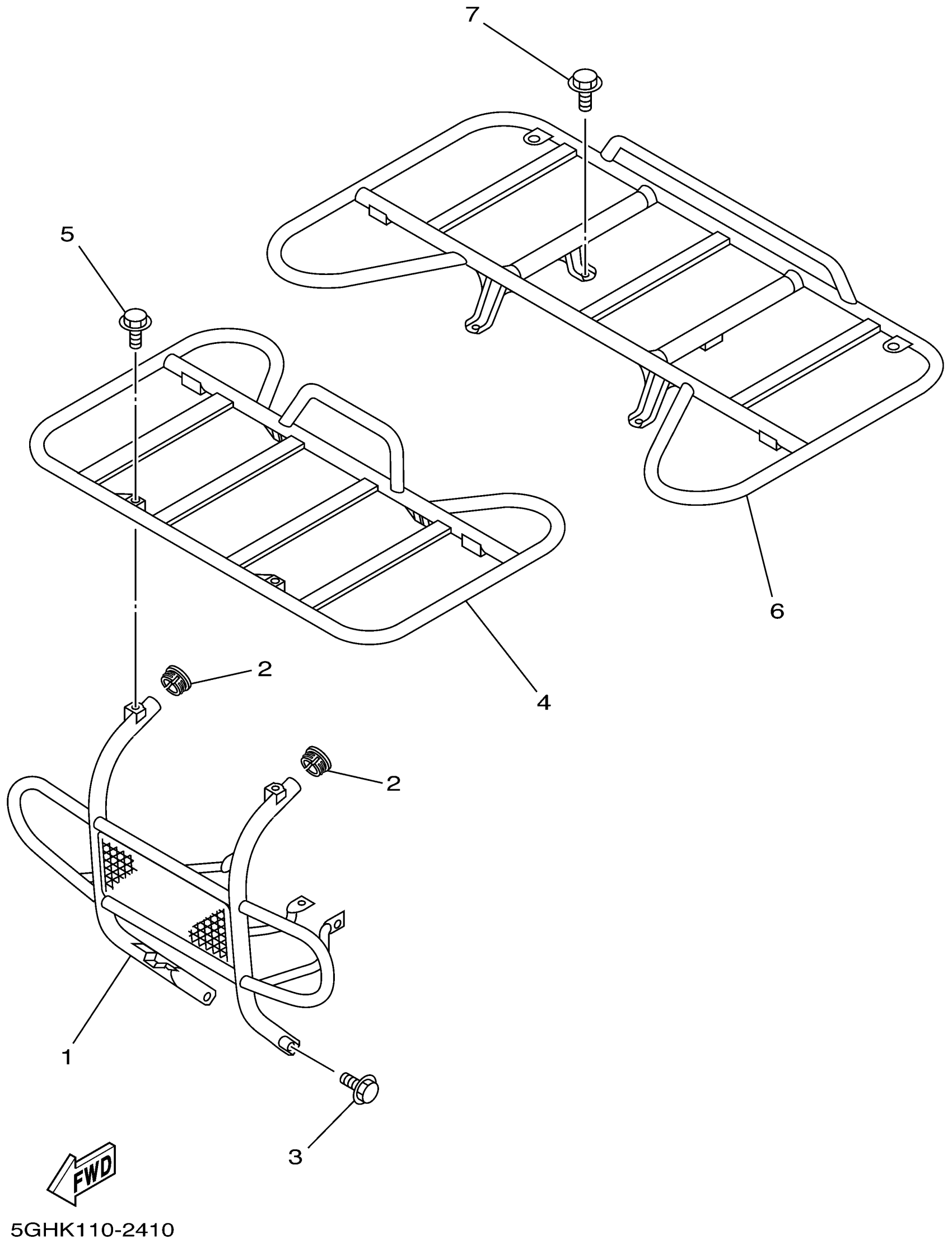 7

5

6

2

4

2

1

3

FWD

5GHK110-2410