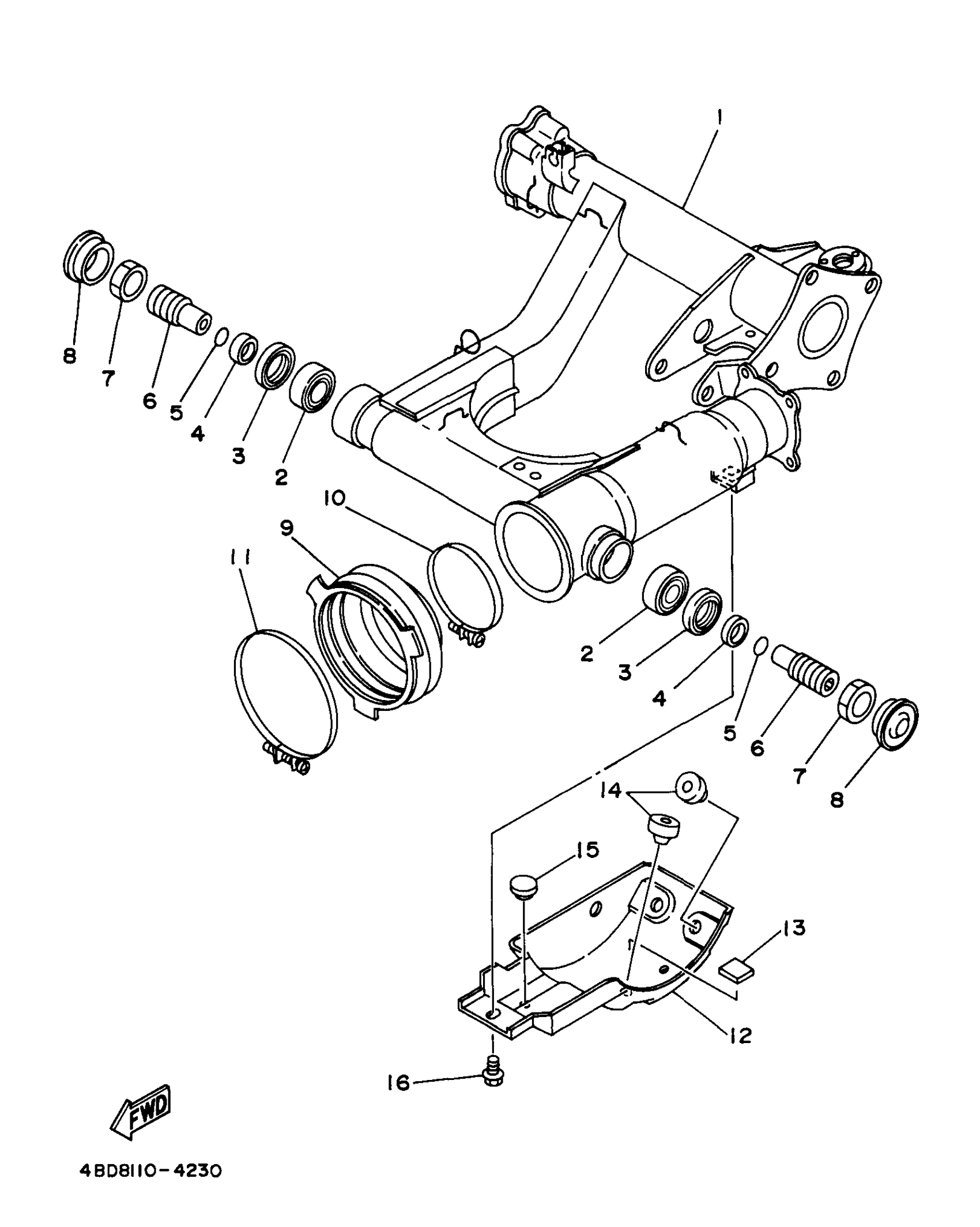 1
8
7
6
5
4
3
2
10
9
11
2
3
4
5
6
7
8
14
15
13
12
16
FWD
4BD8110-4230