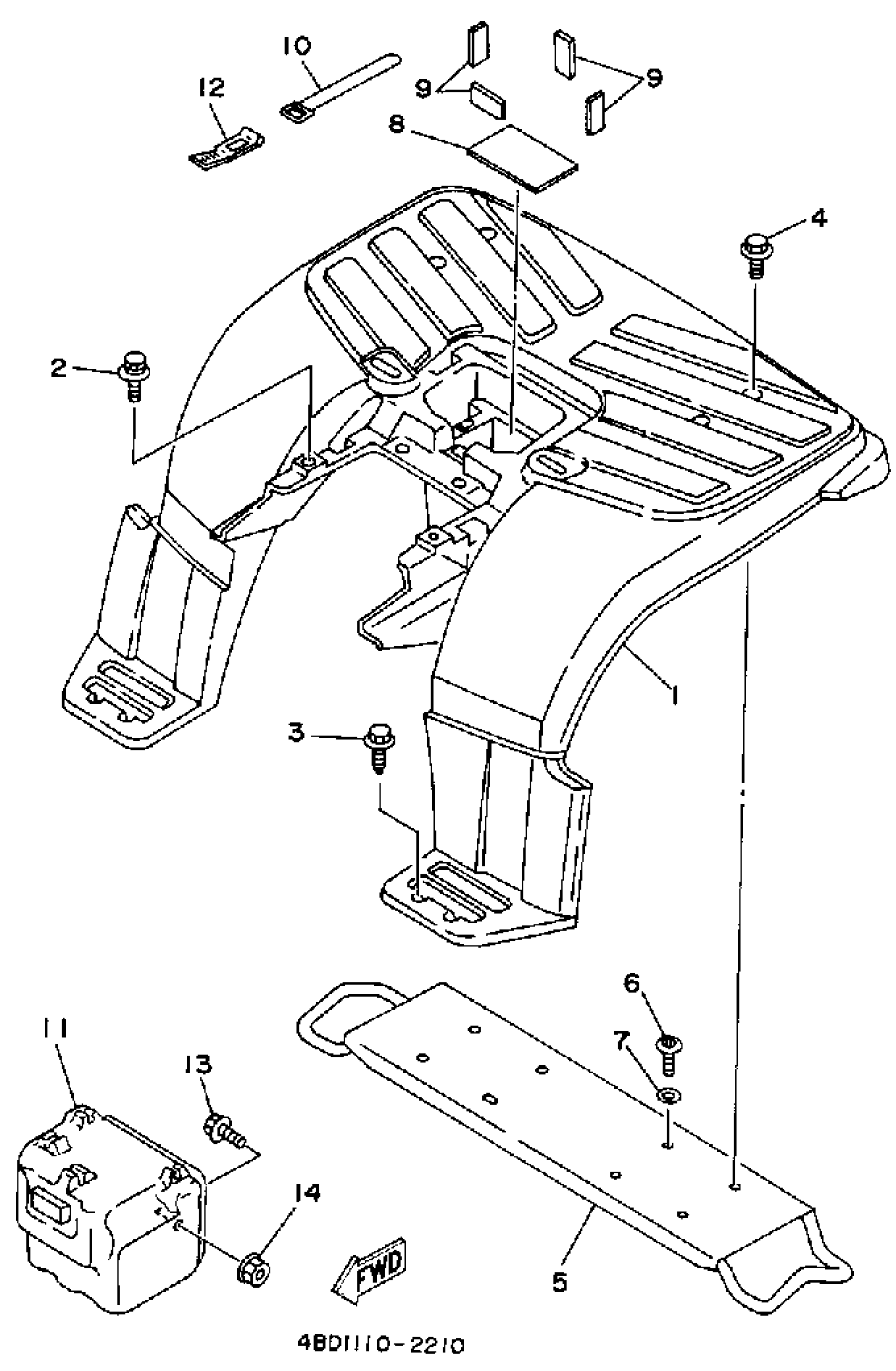 10
12
9
9
8
4
2
1
3
6
7
11
13
14
FWD
5
4BD1110-2210