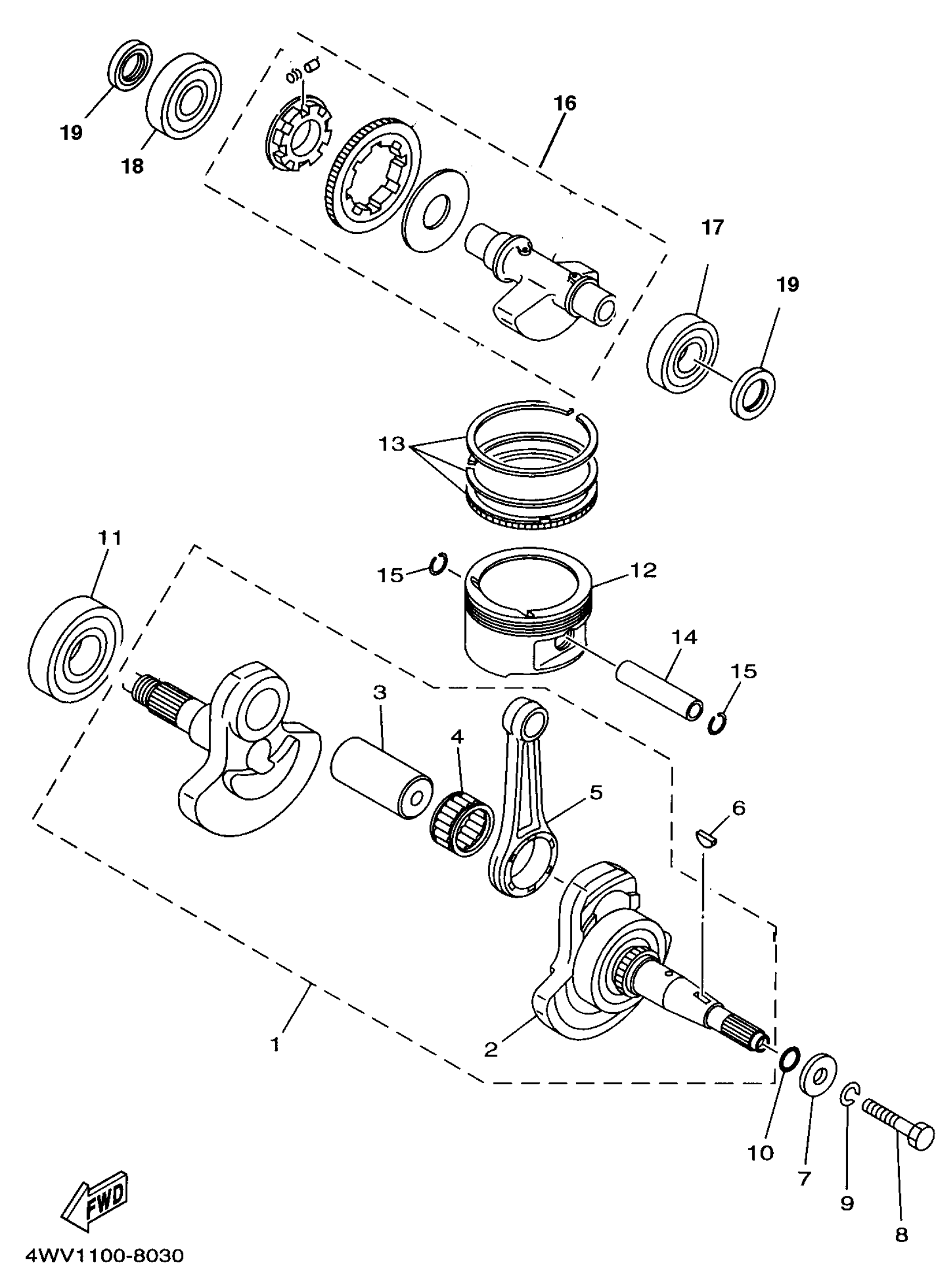 19
18
16
17
19
13
11
15
12
14
15
3
4
5
6
1
2
10
7
9
8
FWD
4WV1100-8030