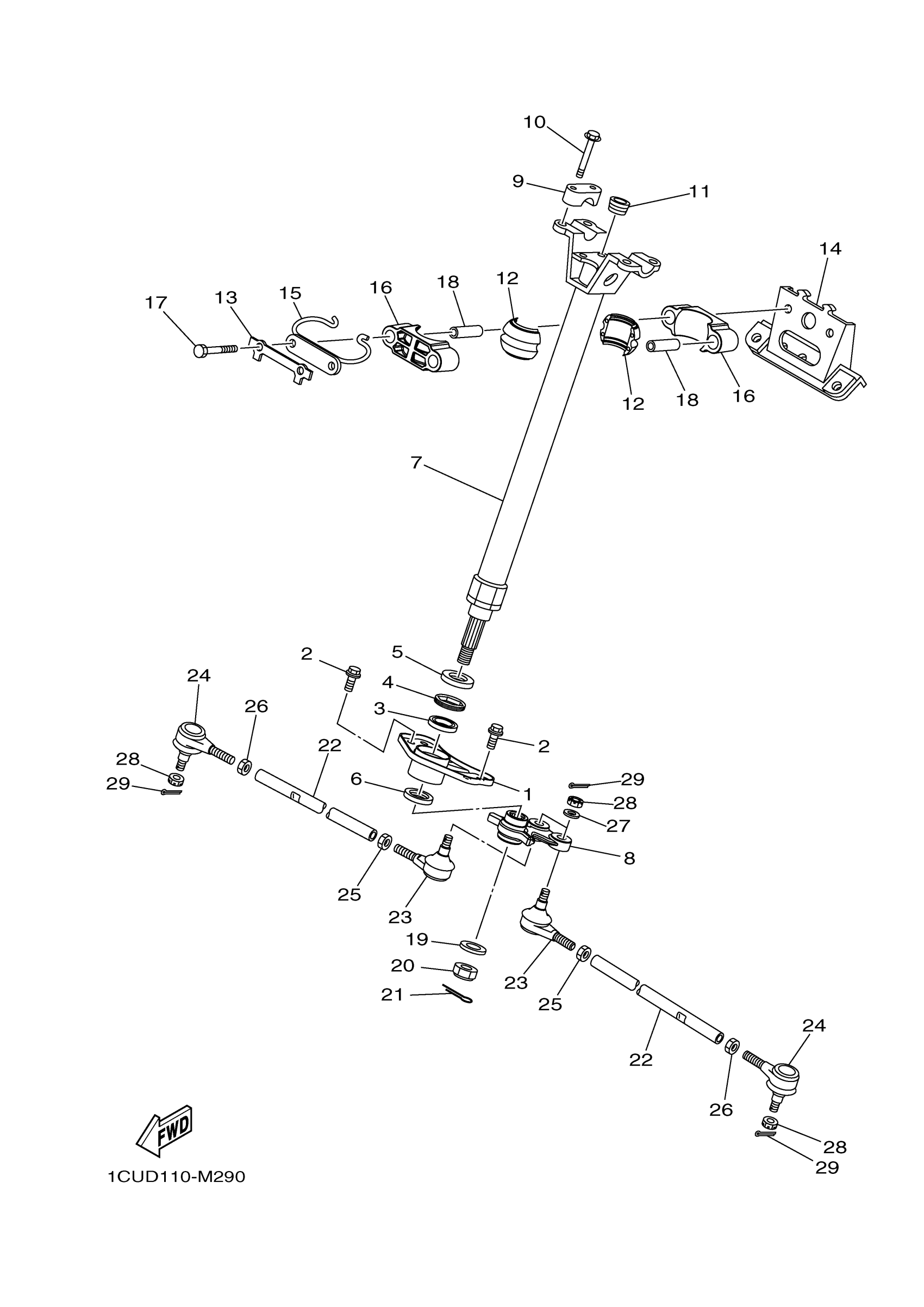 10
9
11
14
17
13
15
16
18
12
12
18
16
7
2
5
4
3
2
24
26
22
28
29
6
1
29
28
27
8
25
23
19
20
21
23
25
22
24
26
28
29
FWD
1CUD110-M290