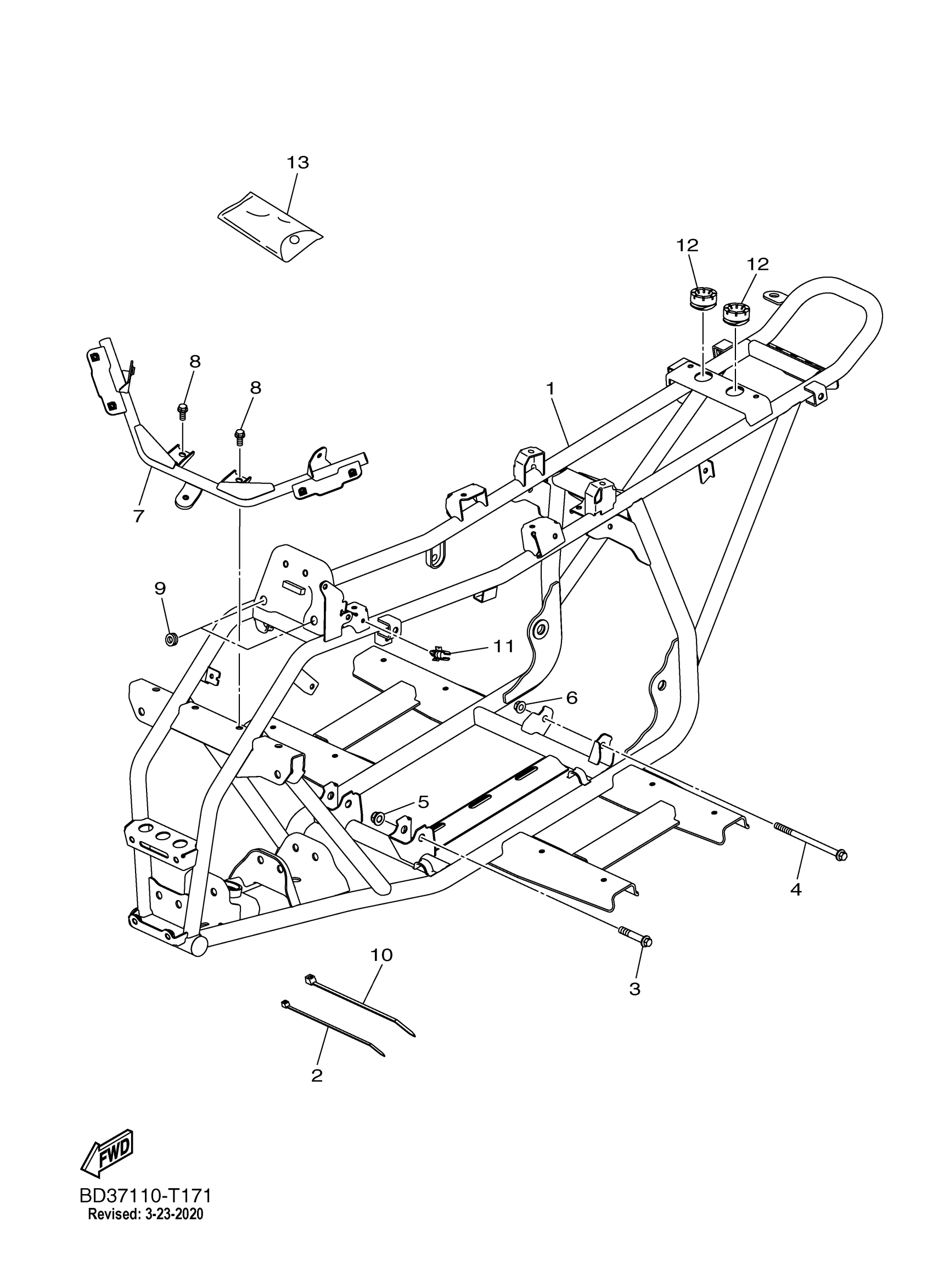 13

12
12

8
8
1

7

9
11

6

5

4

3
10

2

FWD

BD37110-T171
Revised: 3-23-2020