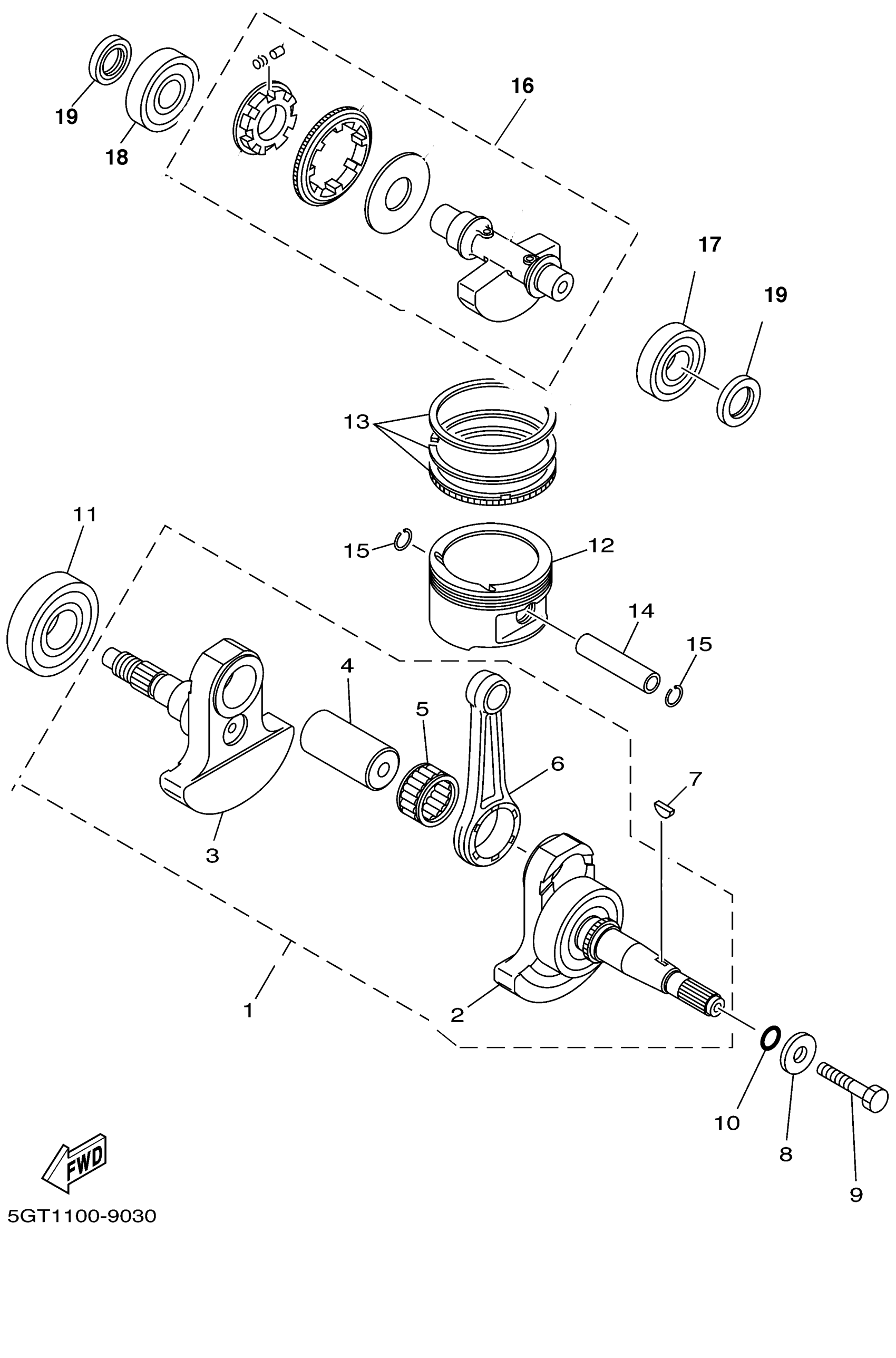 19
18
16
17
19
13
11
15
12
14
15
4
5
6
7
3
1
2
10
8
9
FWD
5GT1100-9030