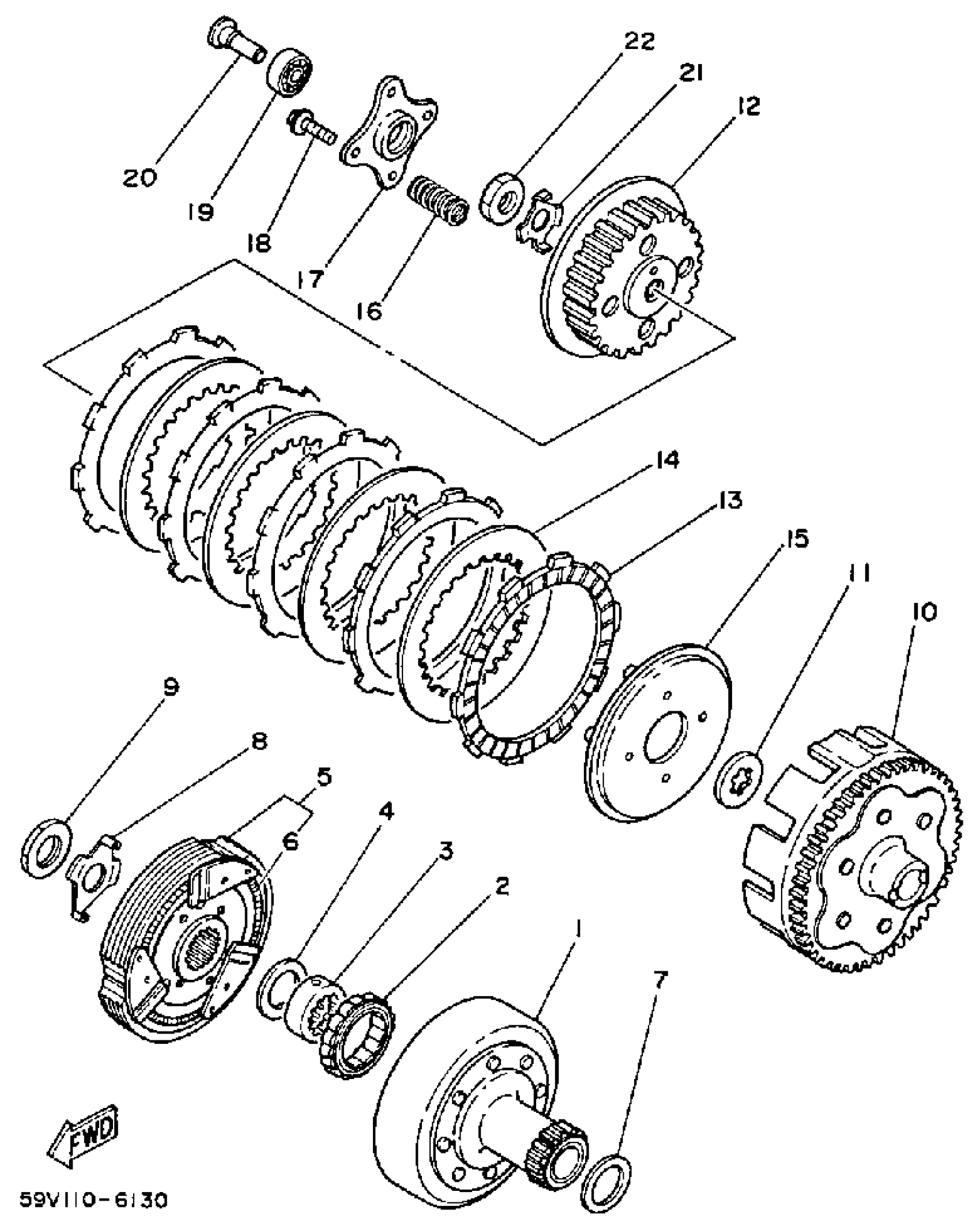 22
21
12
20
19
18
17
16
14
13
15
11
10
9
8
5
6
4
3
2
1
7
FWD
59V110-6130