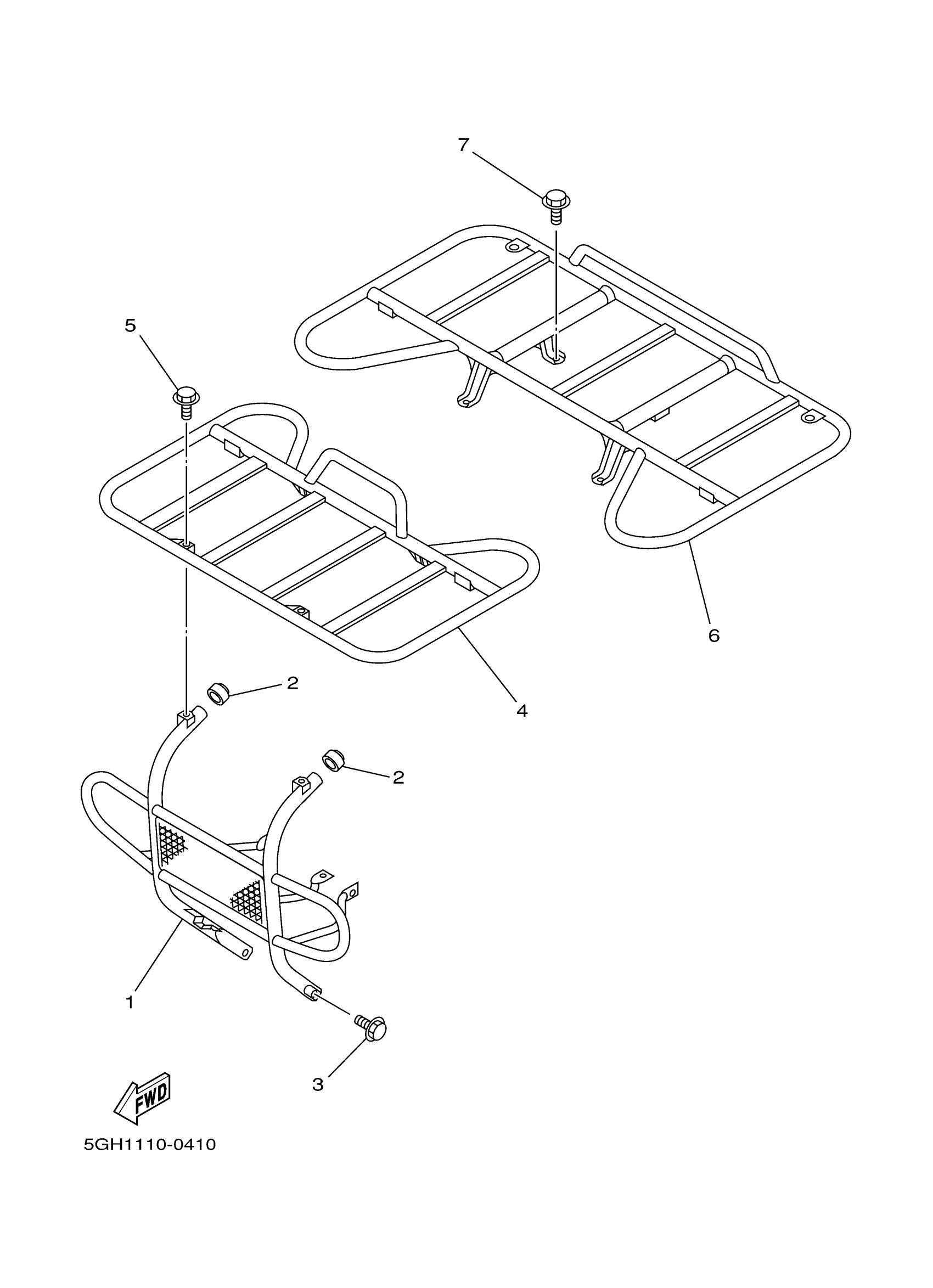 7

5

6

2

4

2

1

3

FWD

5GH1110-0410