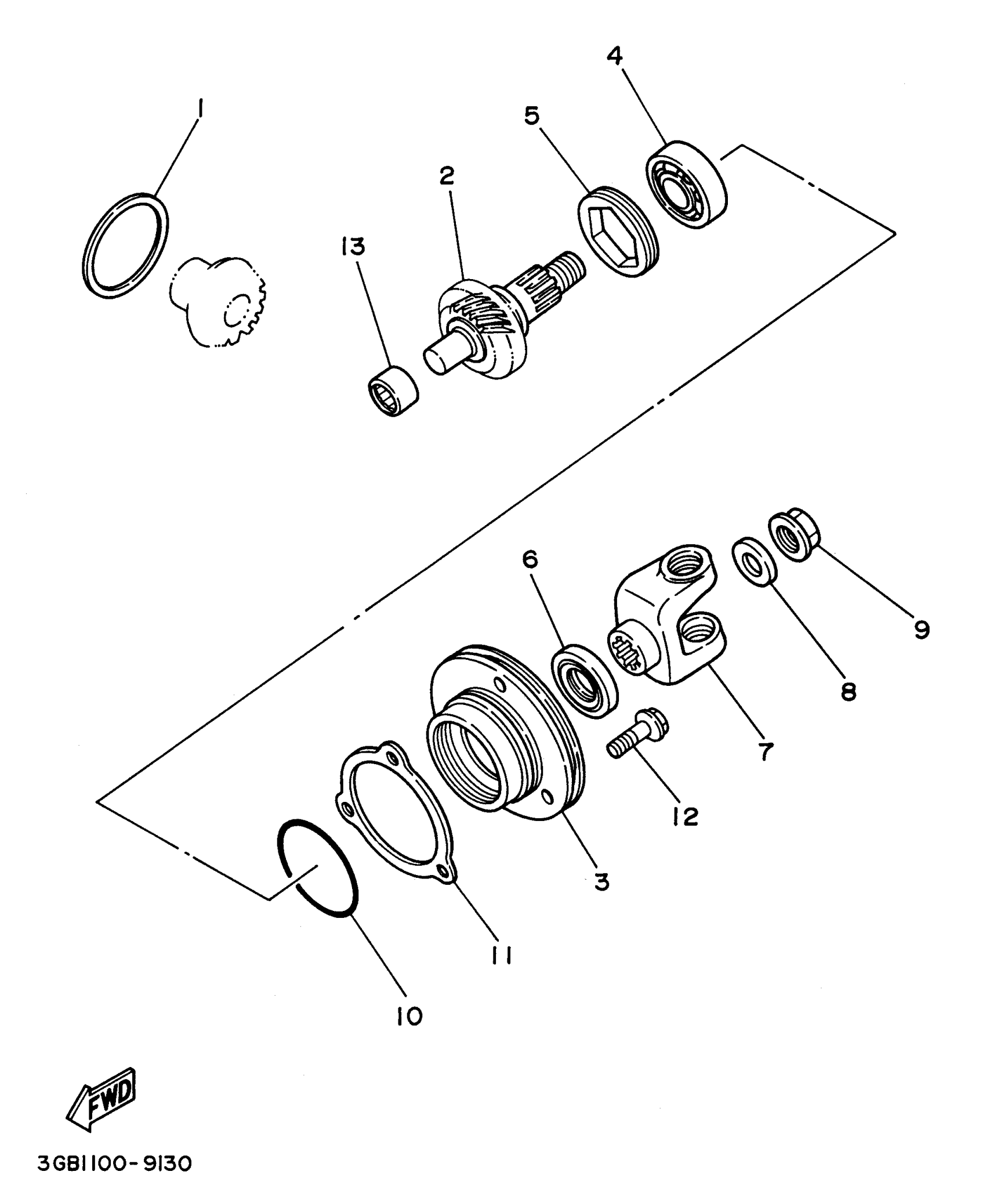 4
1
5
2
13
6
9
8
7
12
3
11
10
FWD
3GB1100-9130