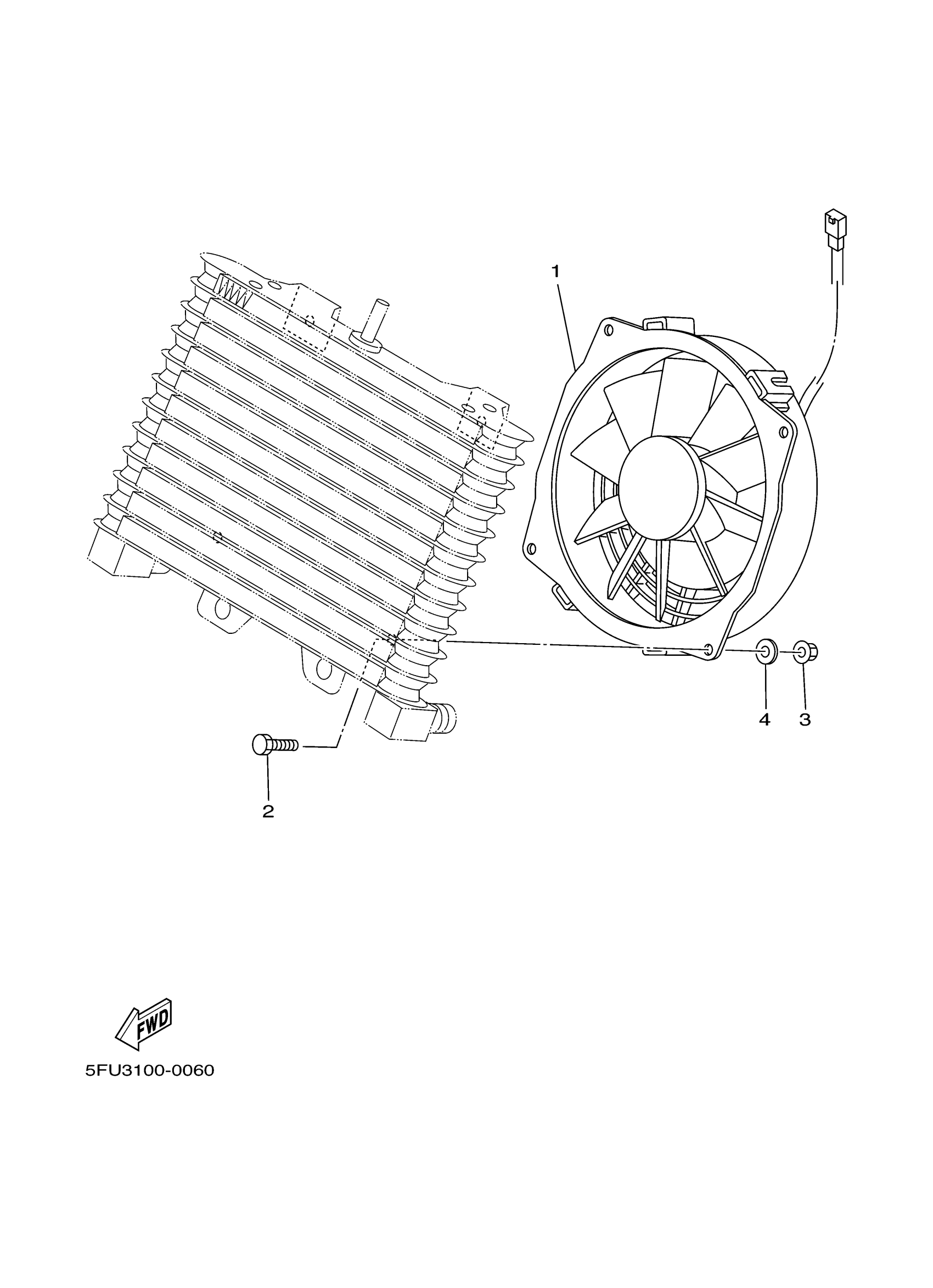 1

4

3

2

FWD

5FU3100-0060