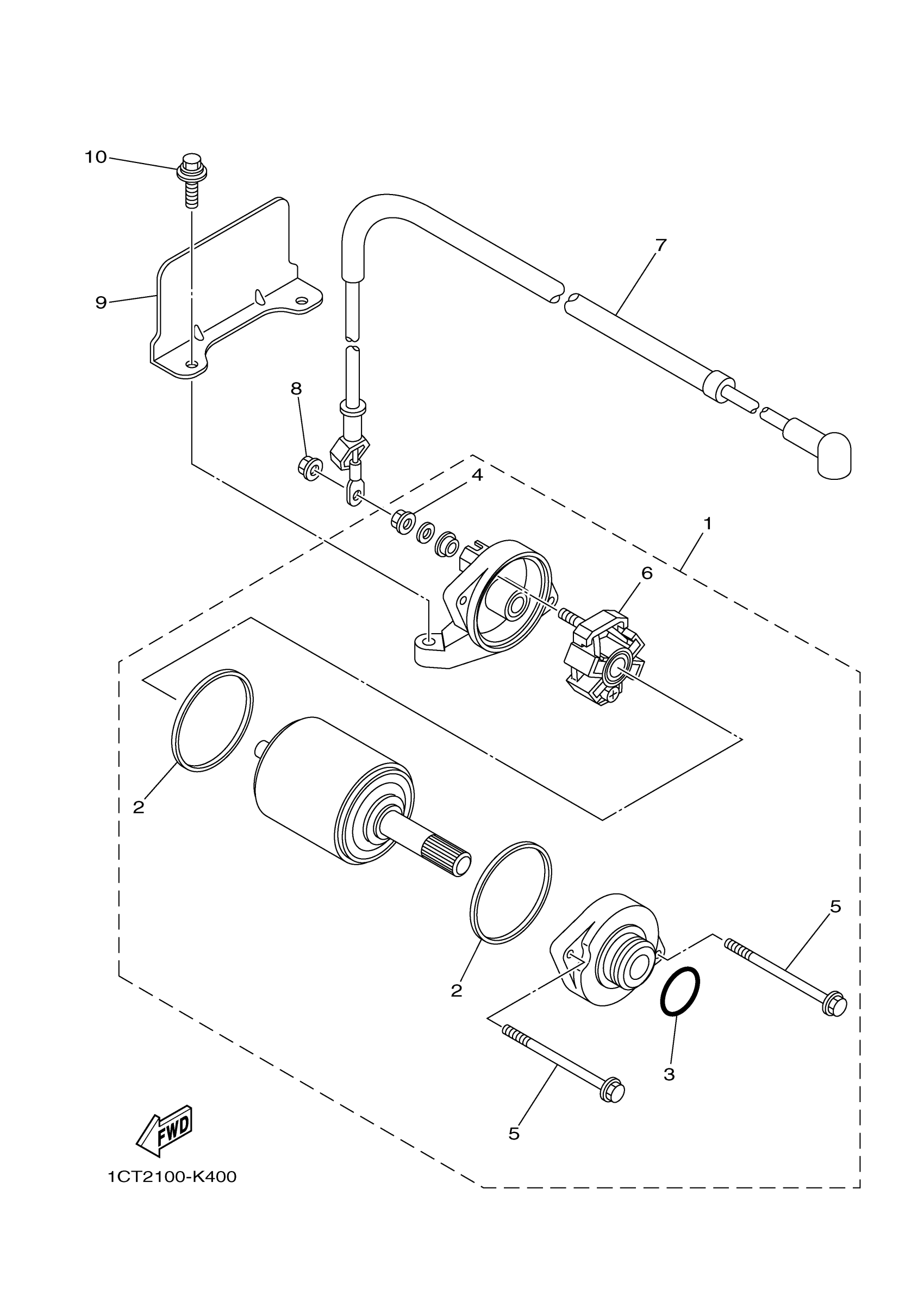 10
7
9
8
4
1
6
2
2
5
3
5
FWD
1CT2100-K400