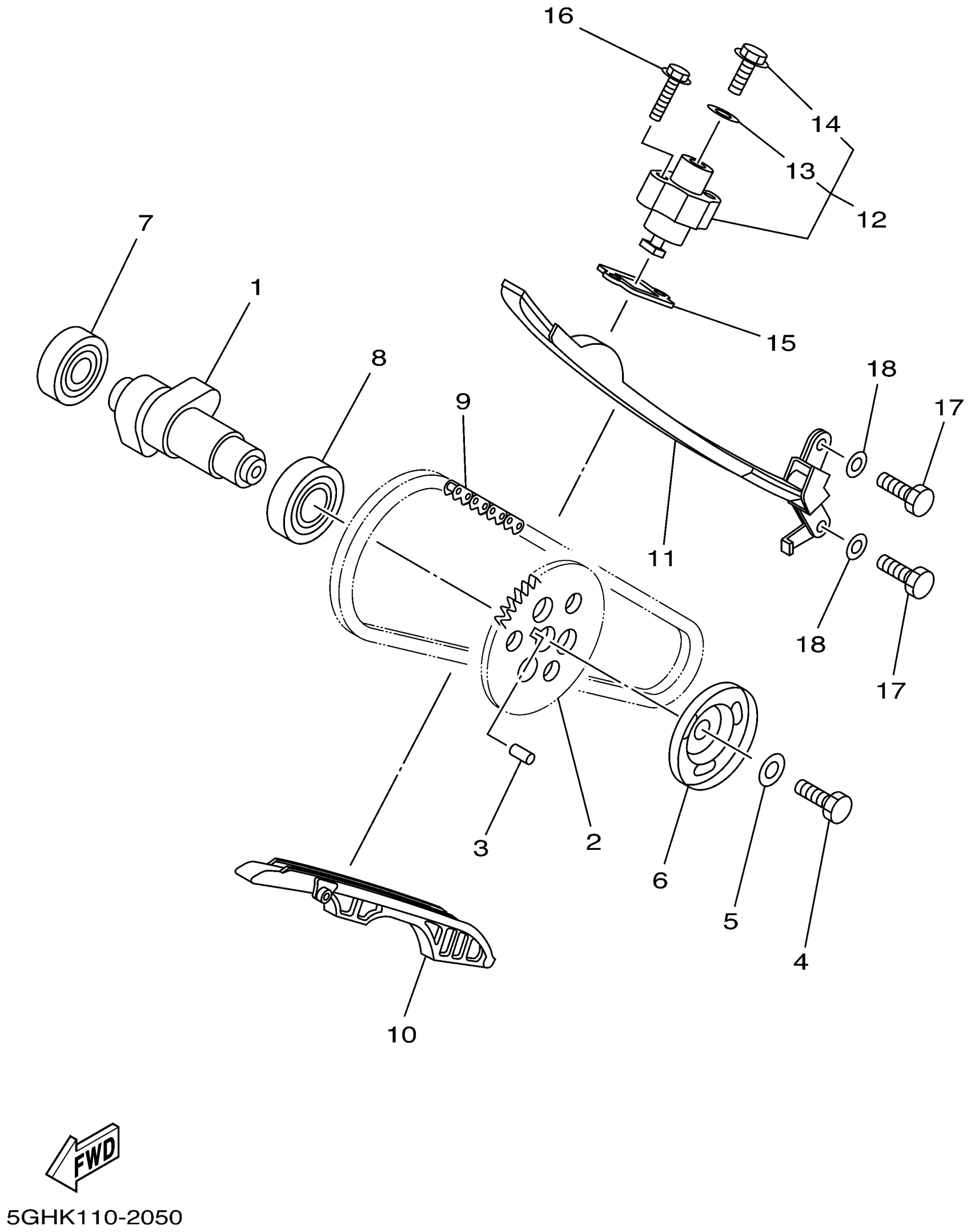 16
14
13
12
7
1
15
8
18
17
9
11
18
17
3
2
6
5
4
10
FWD
5GHK110-2050