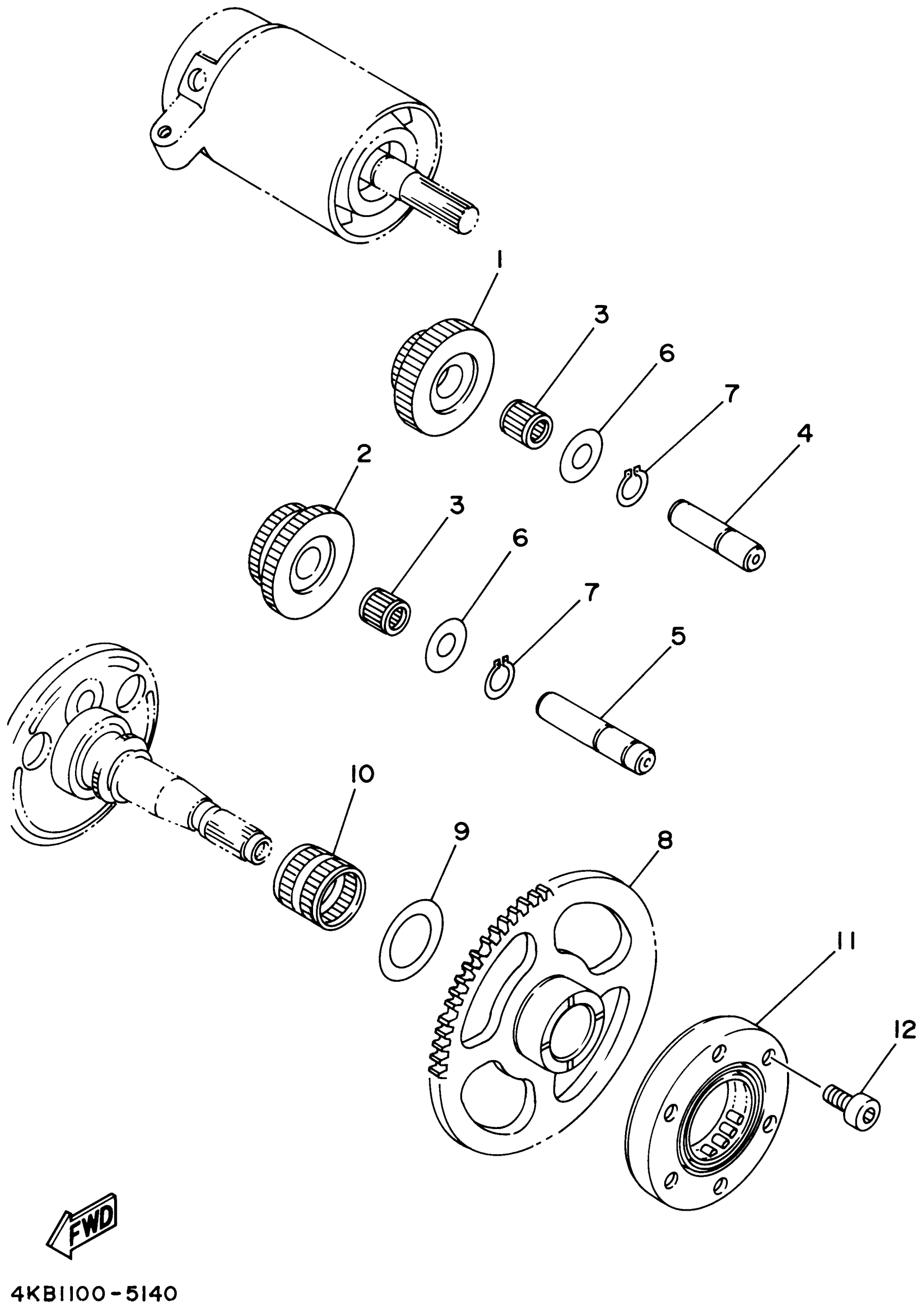 1
3
6
7
4
2
3
6
7
5
10
9
8
11
12
FWD
4KB1100-5140