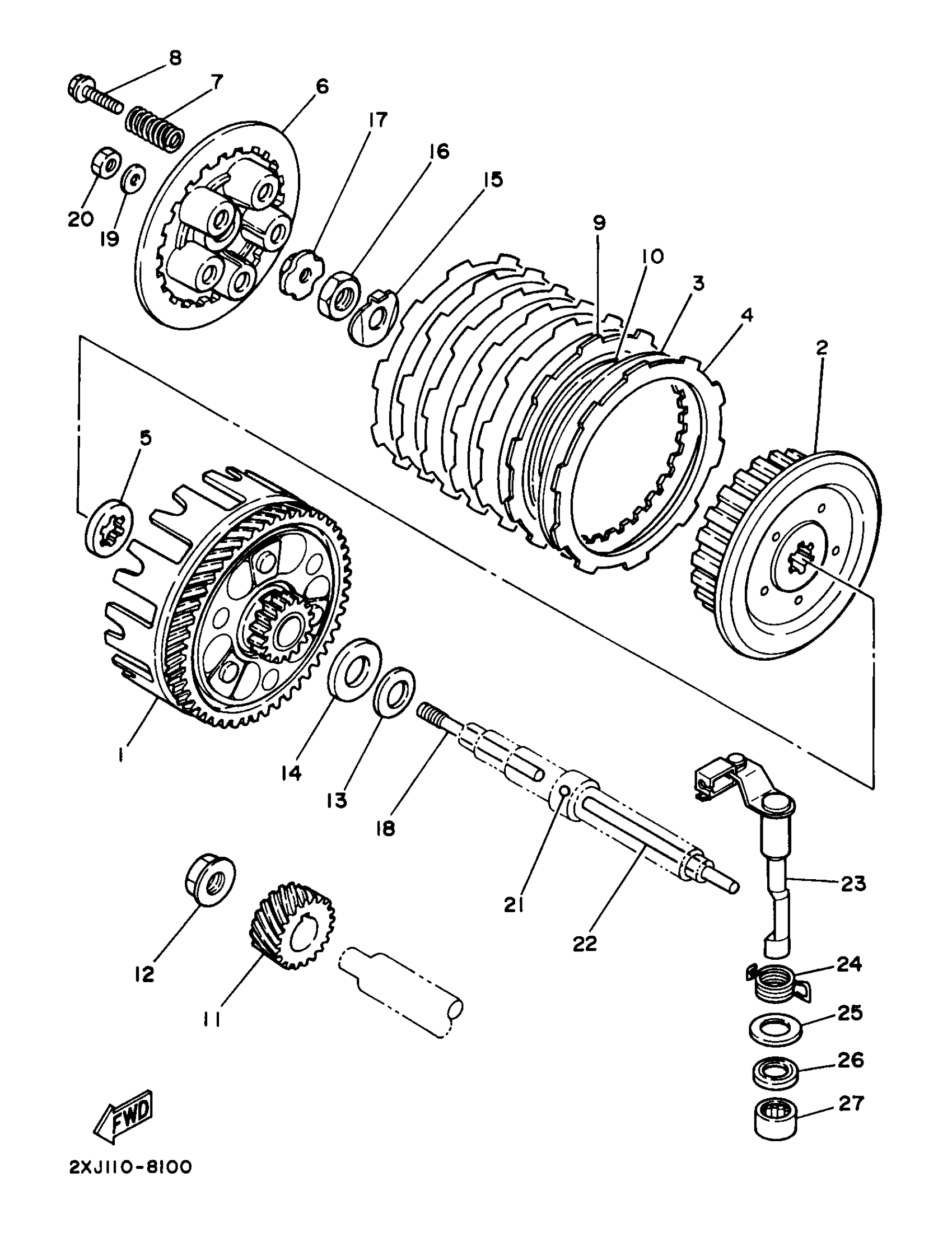 8
7
6
17
16
15
20
19
9
10
3
4
2
5
1
14
13
18
21
22
23
12
11
24
25
26
27
FWD
2XJ110-8100