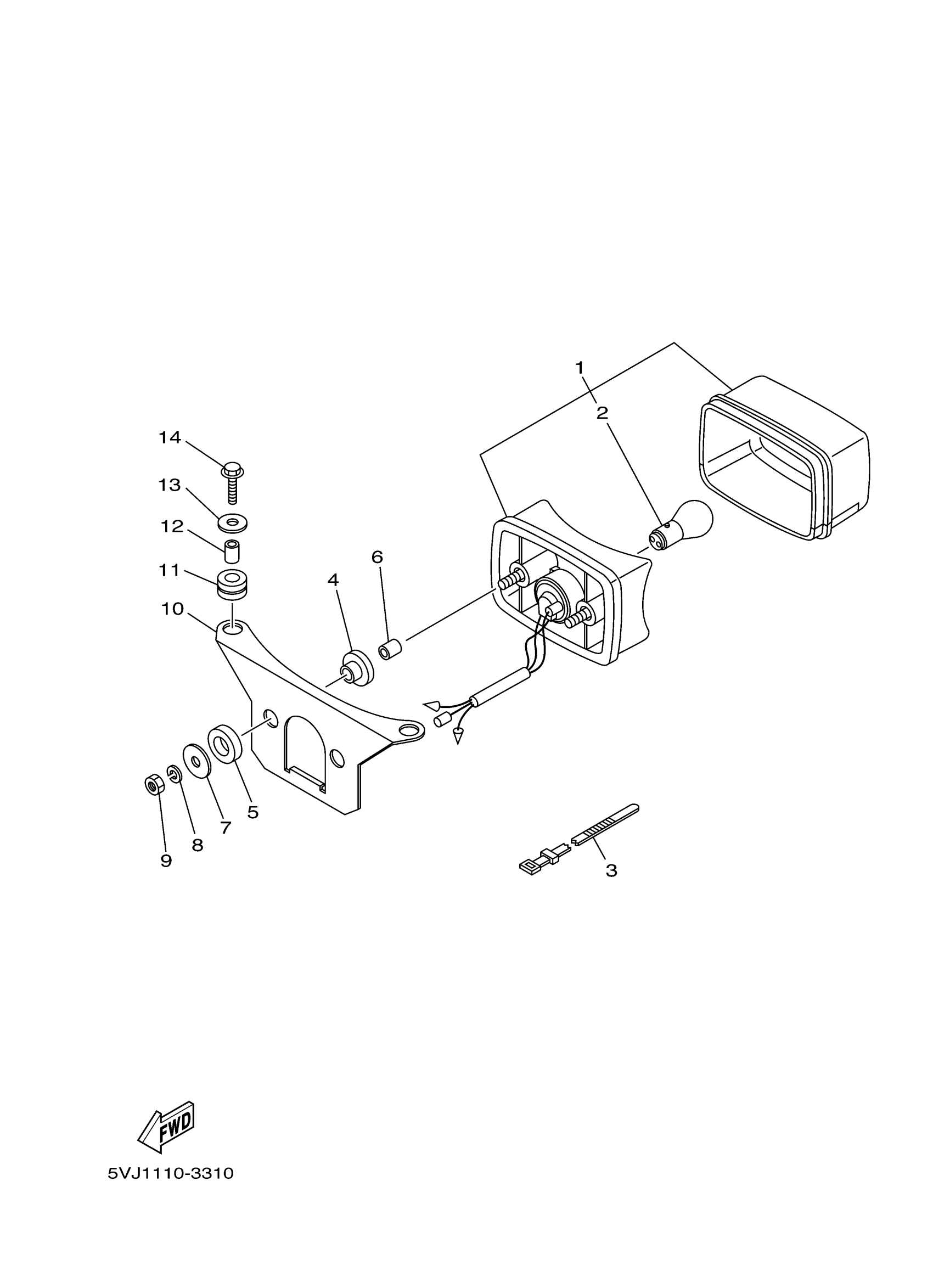 1
2
14
13
12
11
10
6
4
5
7
8
9
3
FWD
5VJ1110-3310