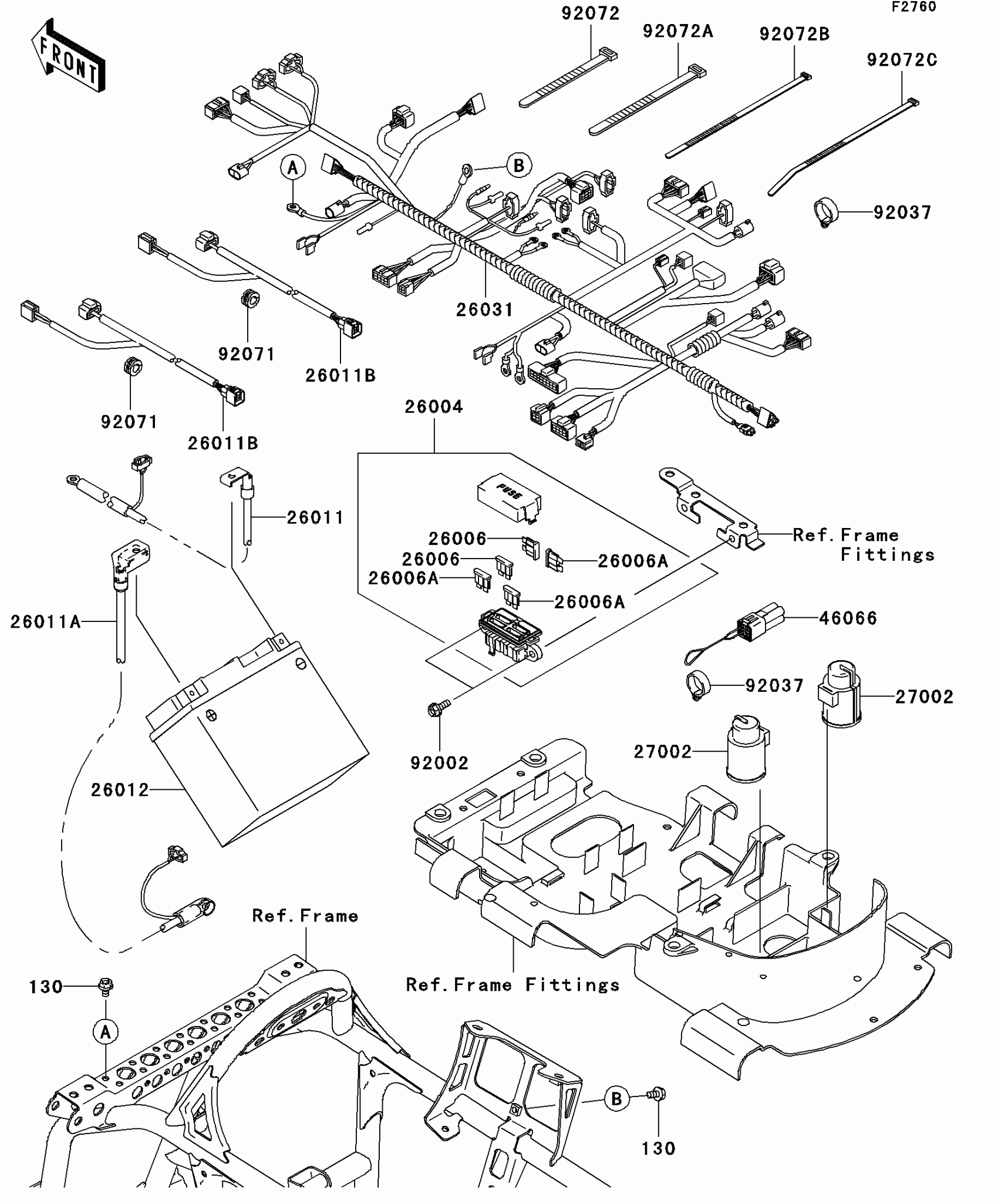 F2760

FRONT

92072
92072A
92072B
92072C

A
B

92037

26031

92071
26011B
92071
26011B

26004

FUSE

26011
26006
26006
26006A
26006A
26006A

Ref. Frame Fittings

26011A

46066
92037
27002
27002

92002

26012

Ref. Frame

Ref. Frame Fittings

130
A
B
130