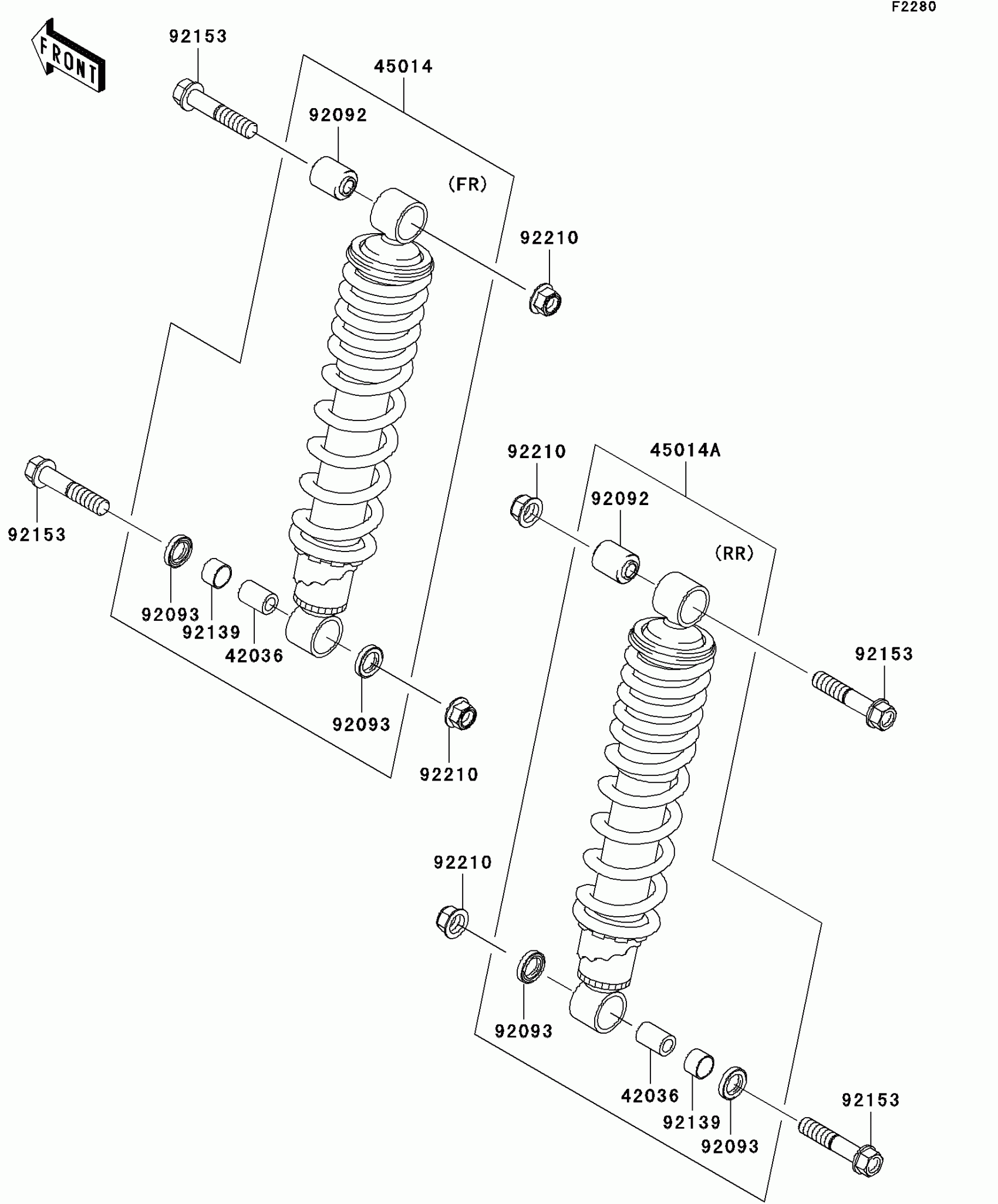 F2280

FRONT

92153

45014

92092

(FR)

92210

92153

92093

92139

42036

92093

92210

92210

45014A

92092

(RR)

92153

92210

92093

42036

92139

92093

92153