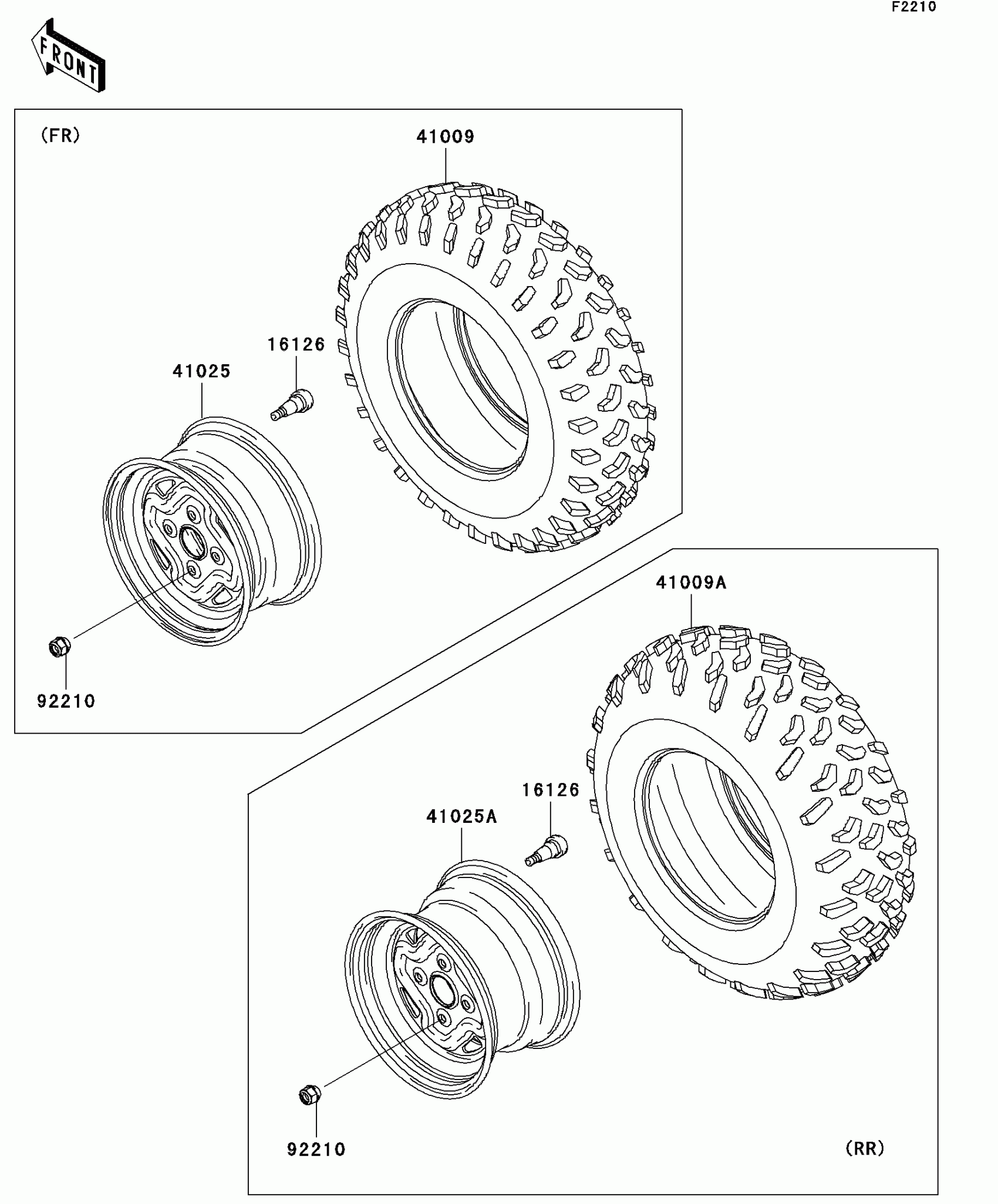 F2210

FRONT

(FR)

41009

16126

41025

92210

41009A

16126

41025A

92210

(RR)