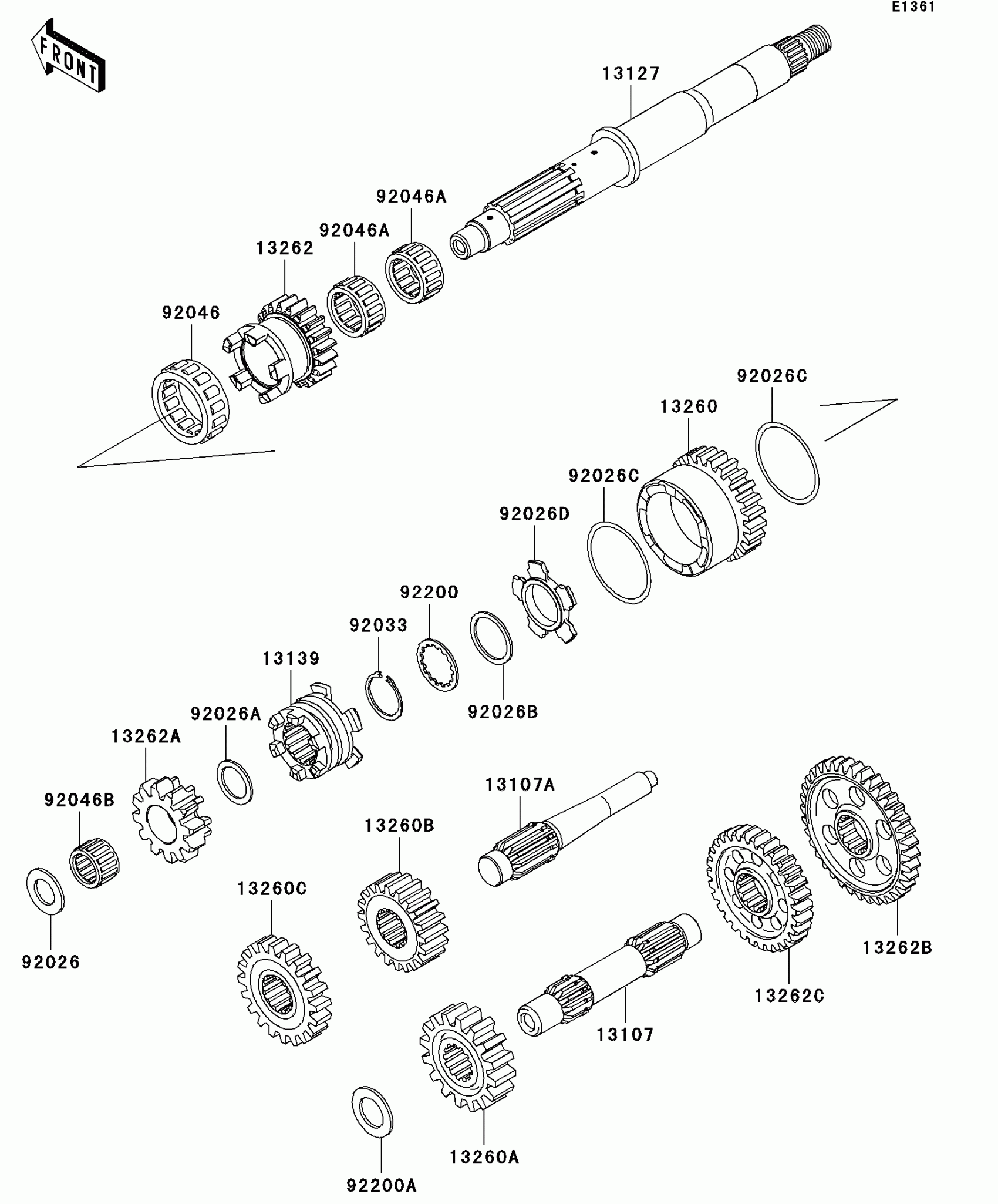 E1361

FRONT

13127

92046A

92046A

13262

92046

92026C

13260

92026C

92026D

92200

92033

13139

92026B

92026A

13262A

92046B

13107A

13260B

13260C

92026

13262B

13262C

13107

13260A

92200A