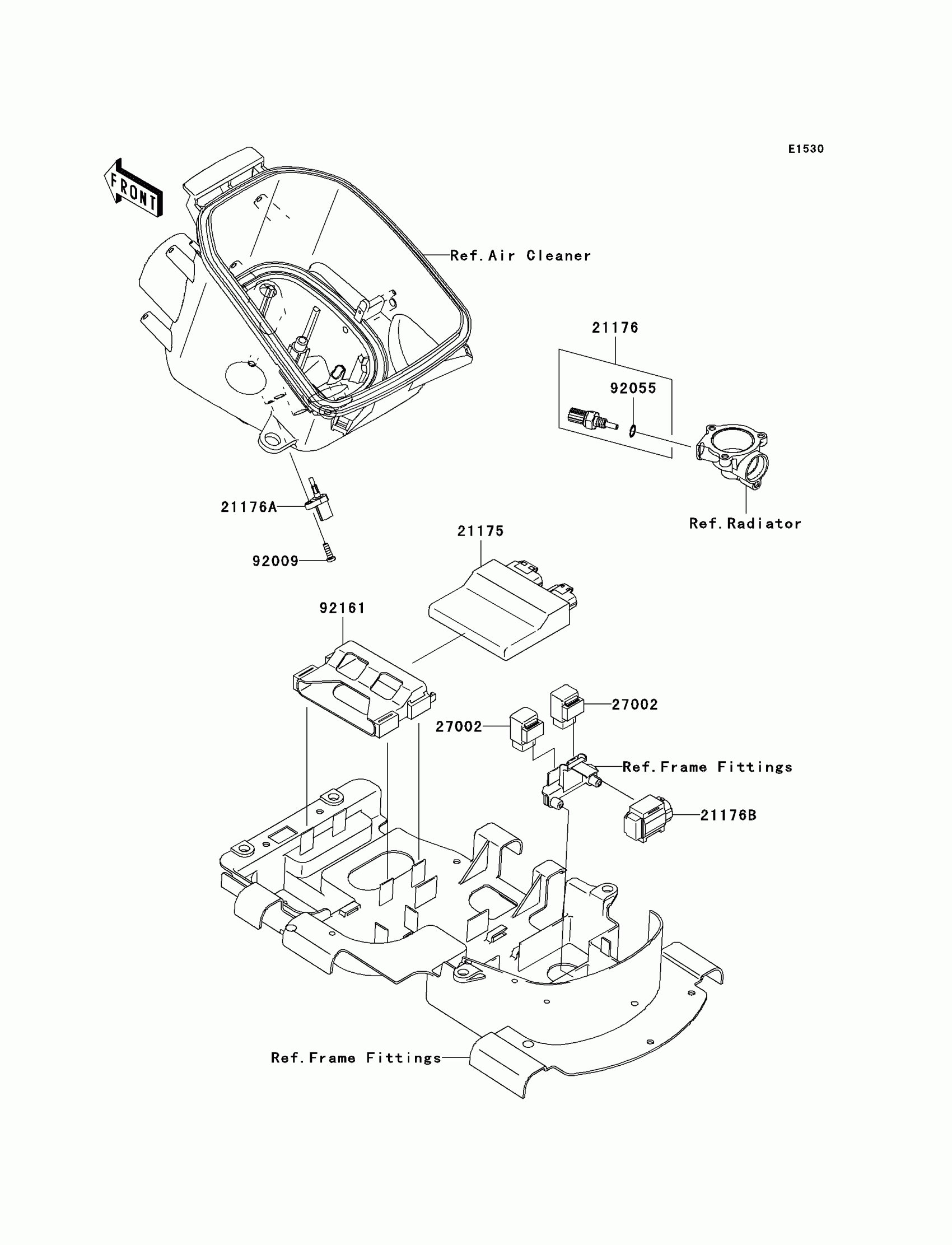 E1530

FRONT

Ref.Air Cleaner

21176

92055

Ref.Radiator

21176A

92009

21175

92161

27002

27002

Ref.Frame Fittings

21176B

Ref.Frame Fittings