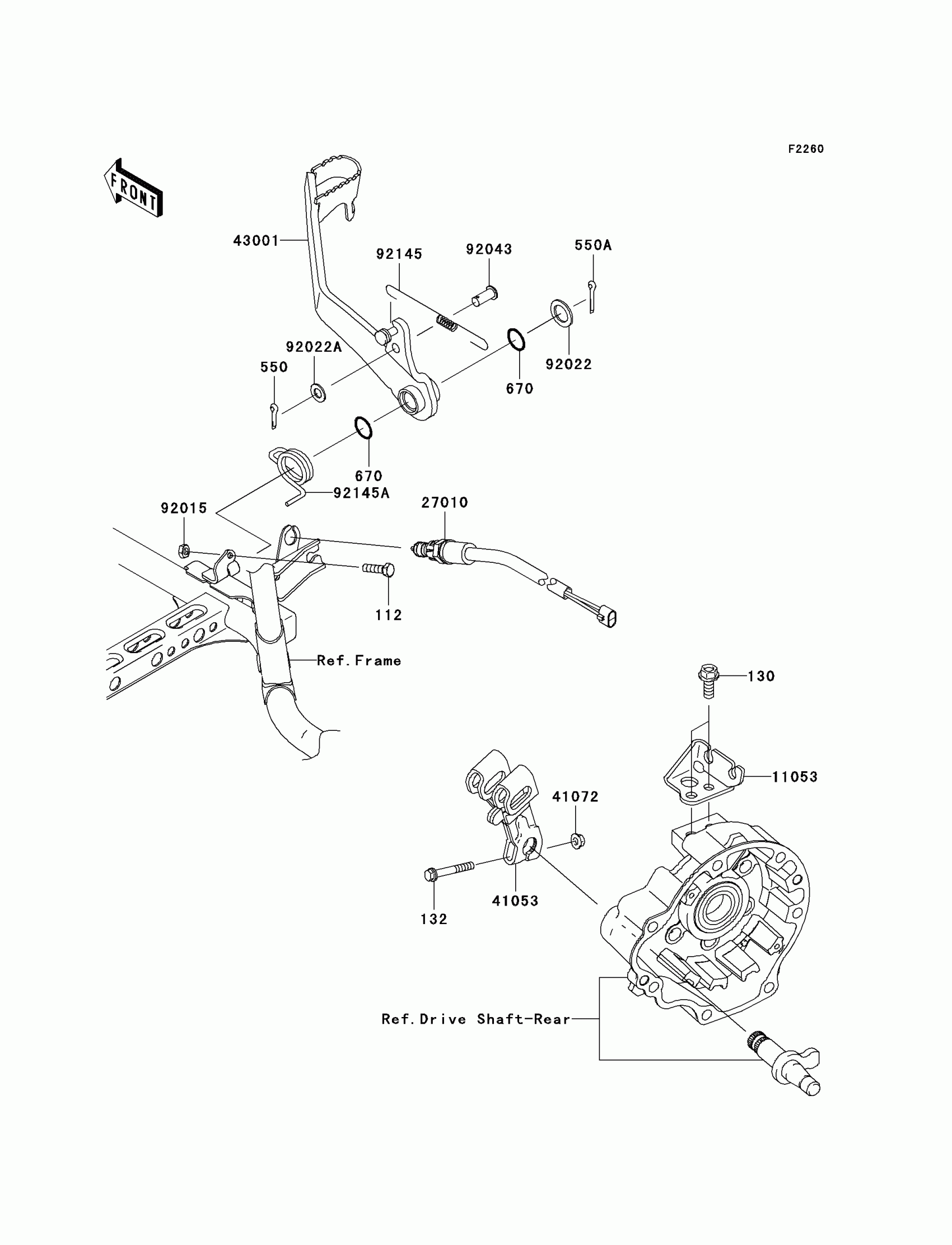 F2260

FRONT

43001
92145
92043
550A
92022A
550
92022
670
670
92145A
92015
27010
112
Ref.Frame
130
11053
41072
41053
132
Ref.Drive Shaft-Rear