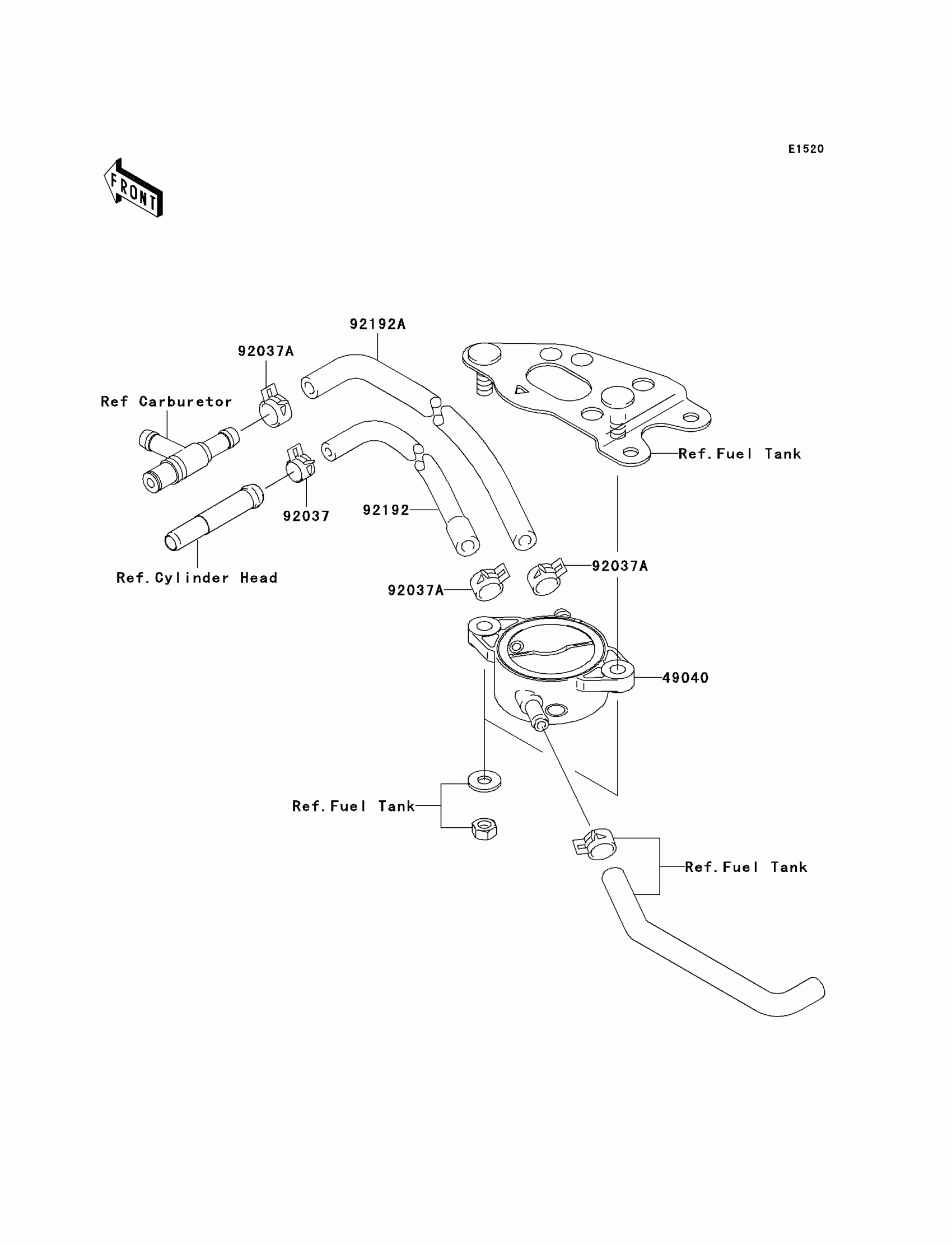 E1520

FRONT

92192A

92037A

Ref Carburetor

Ref.Fuel Tank

92037

92192

Ref.Cylinder Head

92037A

92037A

49040

Ref.Fuel Tank

Ref.Fuel Tank