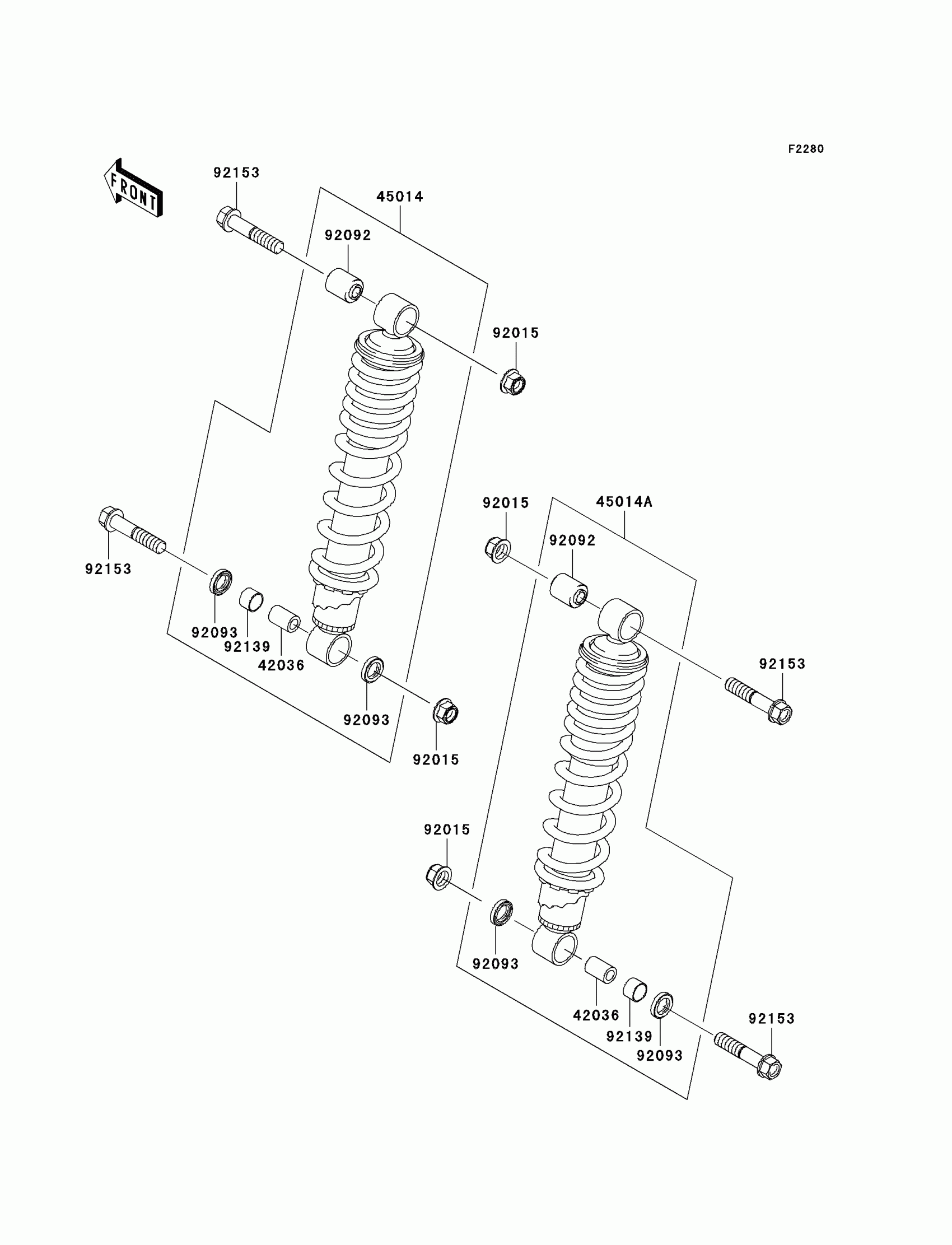 F2280

FRONT

92153
45014
92092
92015
92153
92093
92139
42036
92093
92015

92015
45014A
92092
92153
92015
92093
42036
92139
92093
92153