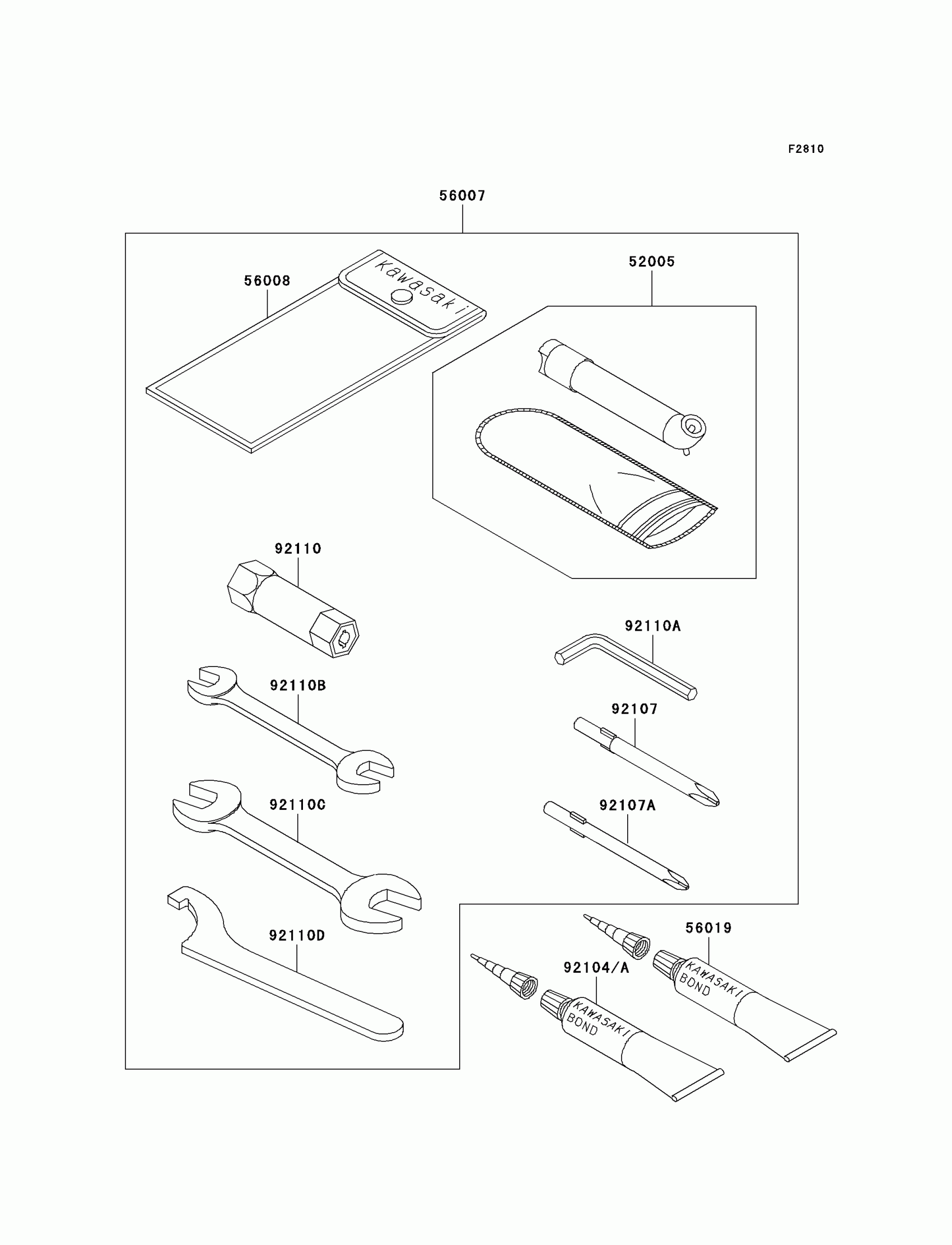 F2810

56007

56008

Kawasaki

52005

92110

92110A

92110B

92107

92110C

92107A

92110D

56019

92104/A

KAWASAKI BOND

KAWASAKI BOND