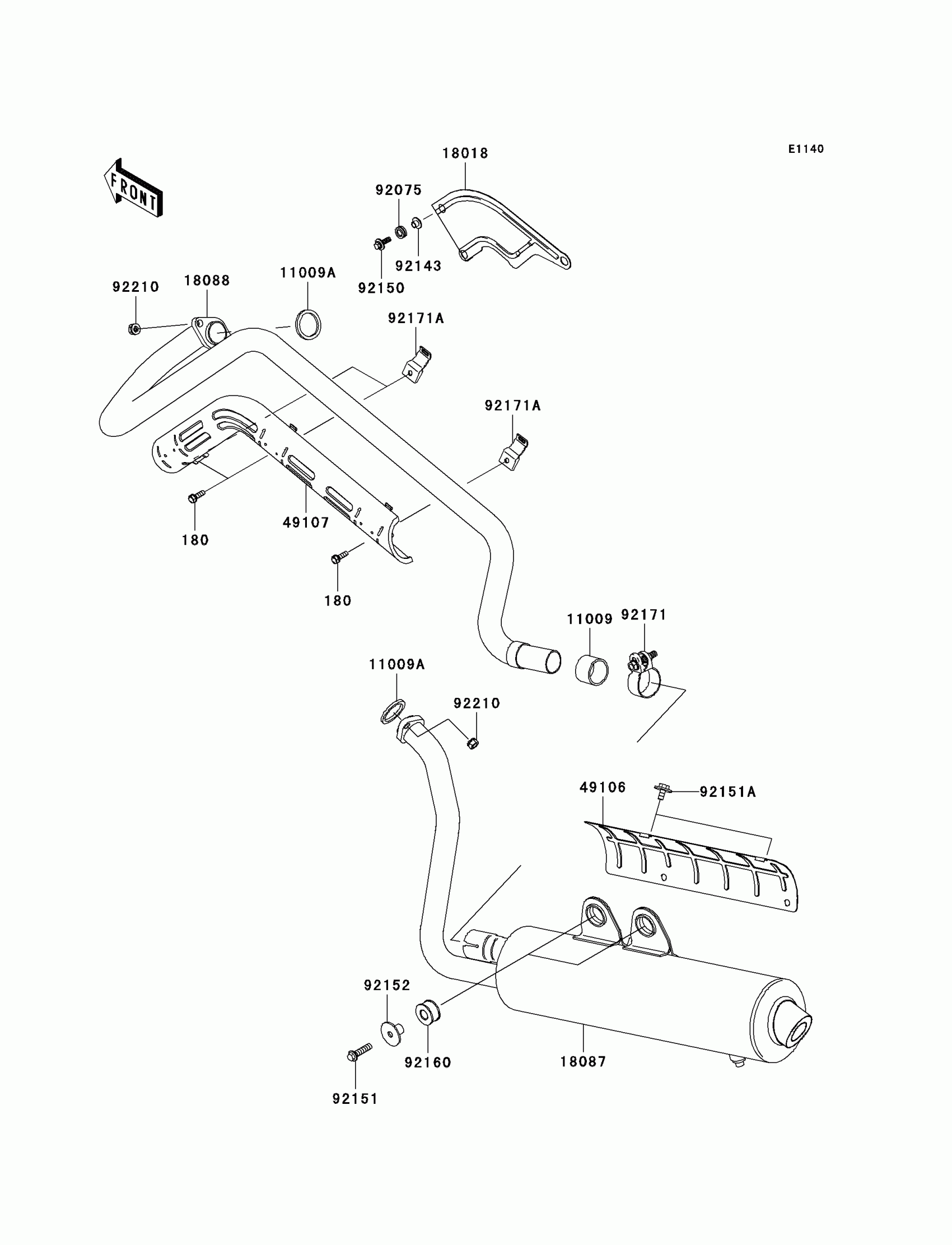 E1140

FRONT

18018

92075

92143

92150

92210

18088

11009A

92171A

92171A

180

49107

180

11009

92171

11009A

92210

49106

92151A

92152

92160

18087

92151