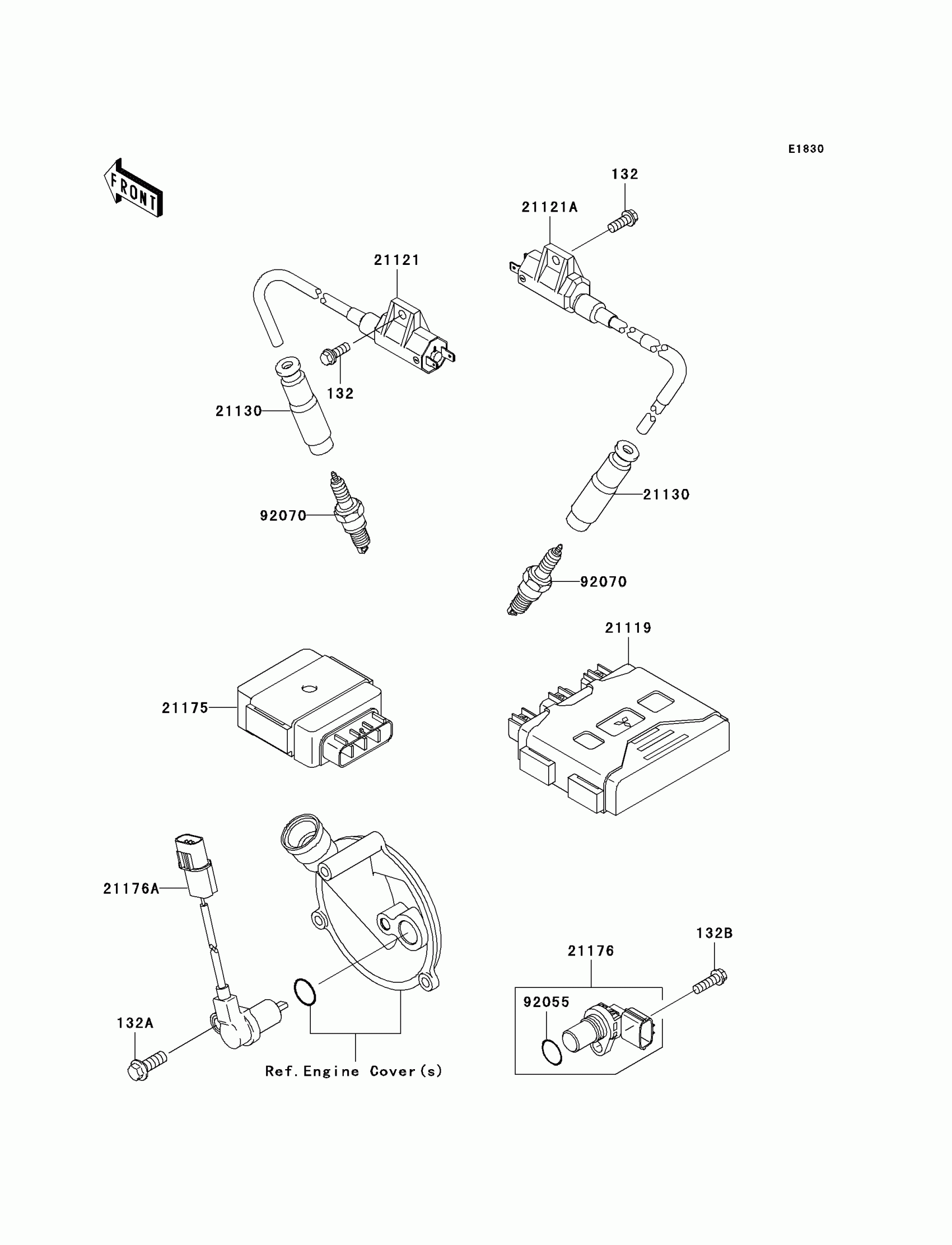 E1830

FRONT

132

21121A

21121

132

21130

92070

21130

92070

21119

21175

21176A

132B

21176

92055

132A

Ref.Engine Cover(s)