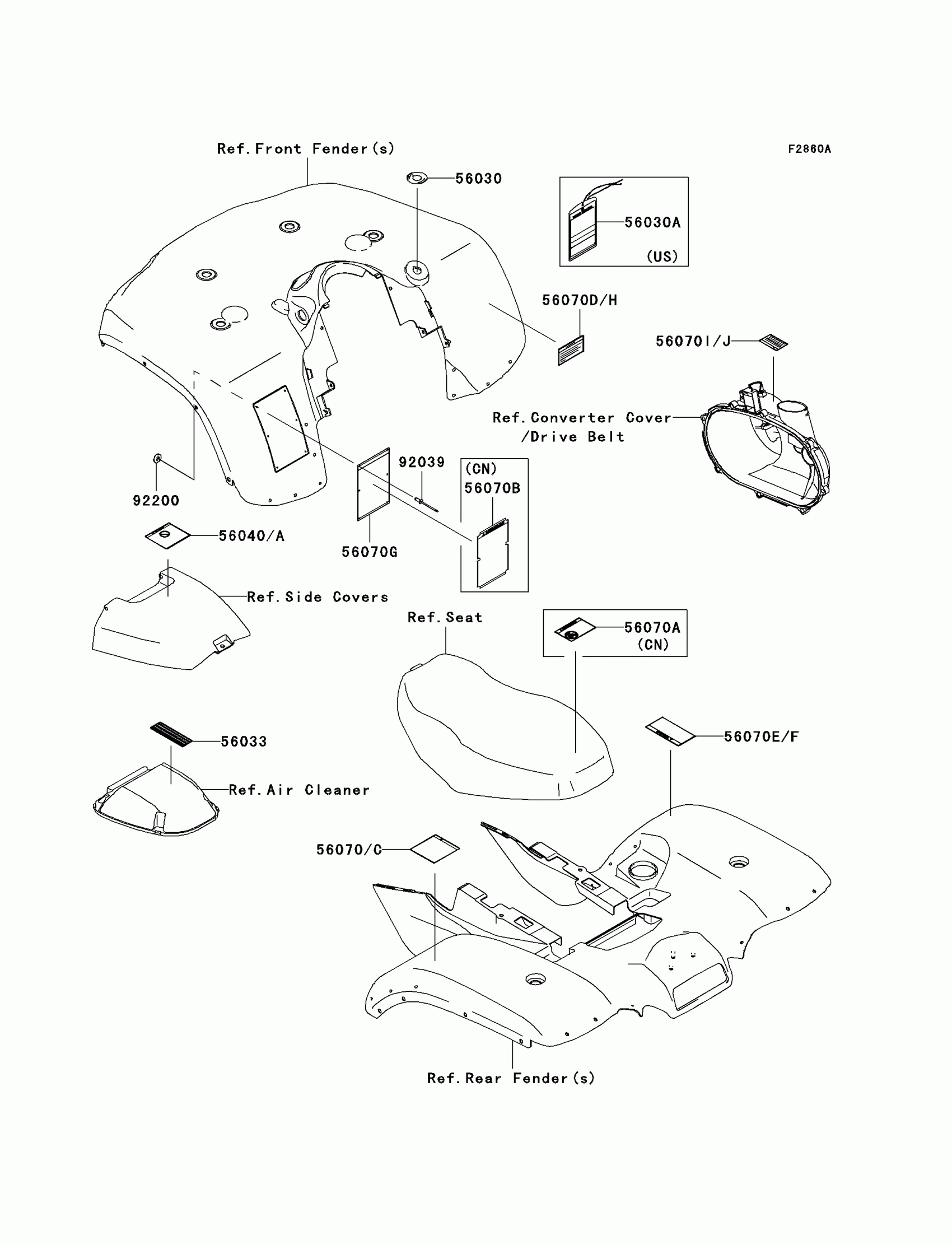 Ref.Front Fender(s)

F2860A

56030

56030A
(US)

56070D/H

56070I/J

Ref.Converter Cover
/Drive Belt

92039

(CN)
56070B

92200

56040/A

56070G

Ref.Side Covers

Ref.Seat

56070A
(CN)

56033

56070E/F

Ref.Air Cleaner

56070/C

Ref.Rear Fender(s)