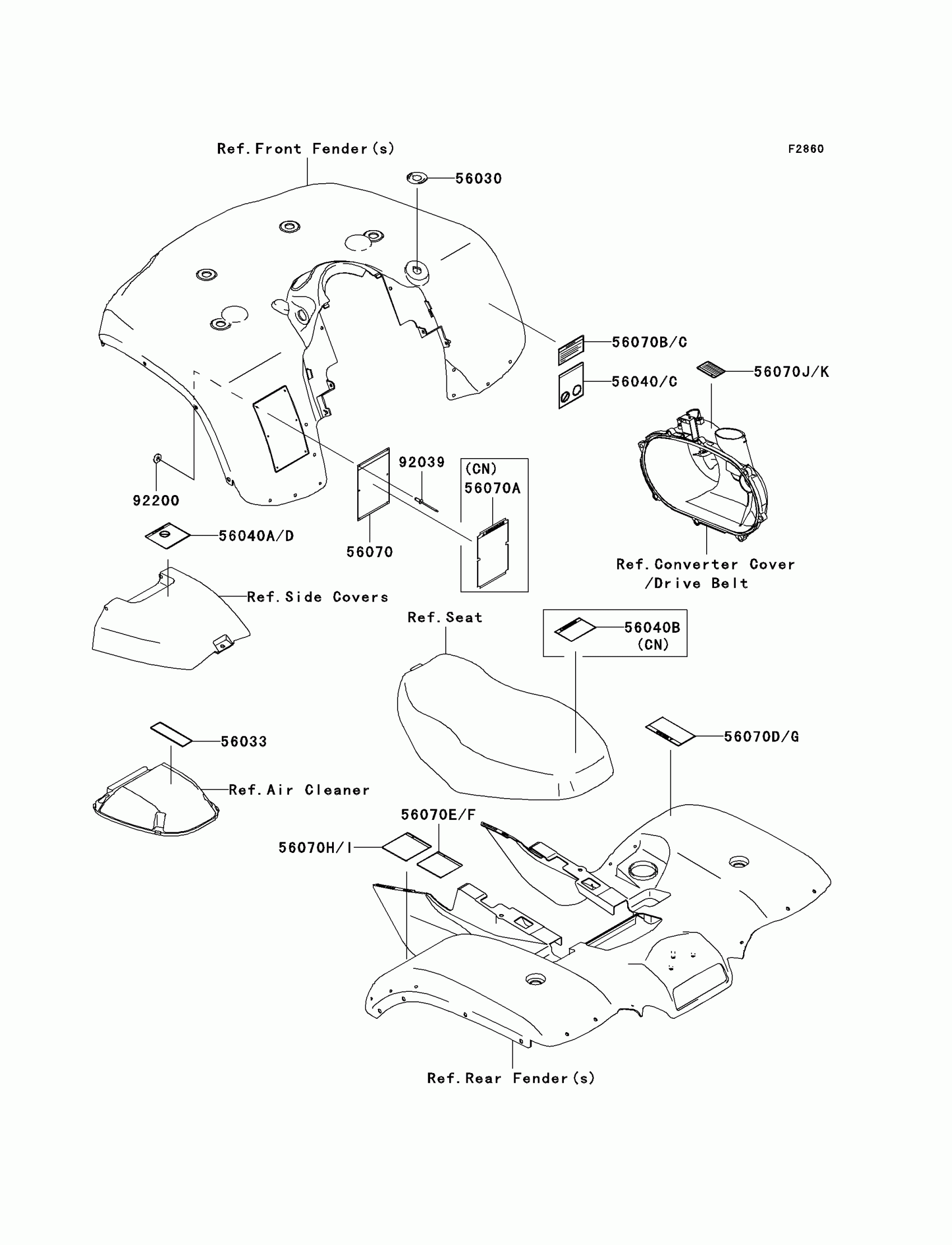 Ref.Front Fender(s)

F2860

56030

56070B/C

56040/C

56070J/K

92039

(CN)
56070A

92200

56040A/D

56070

Ref.Converter Cover
/Drive Belt

Ref.Side Covers

Ref.Seat

56040B
(CN)

56033

56070D/G

Ref.Air Cleaner

56070E/F

56070H/I

Ref.Rear Fender(s)