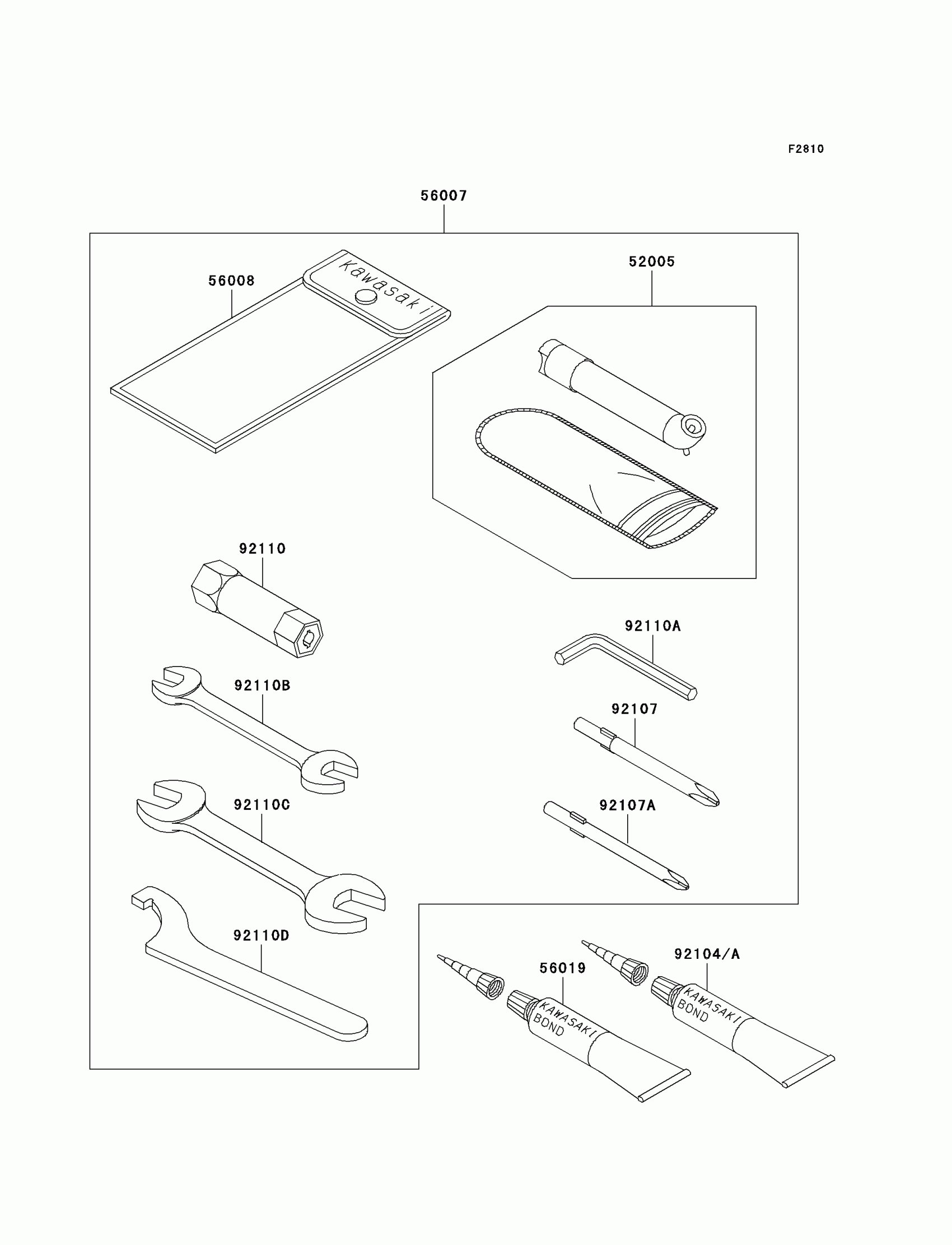 F2810

56007

56008

Kawasaki

52005

92110

92110A

92110B

92107

92110C

92107A

92110D

56019

KAWASAKI BOND

92104/A

KAWASAKI BOND