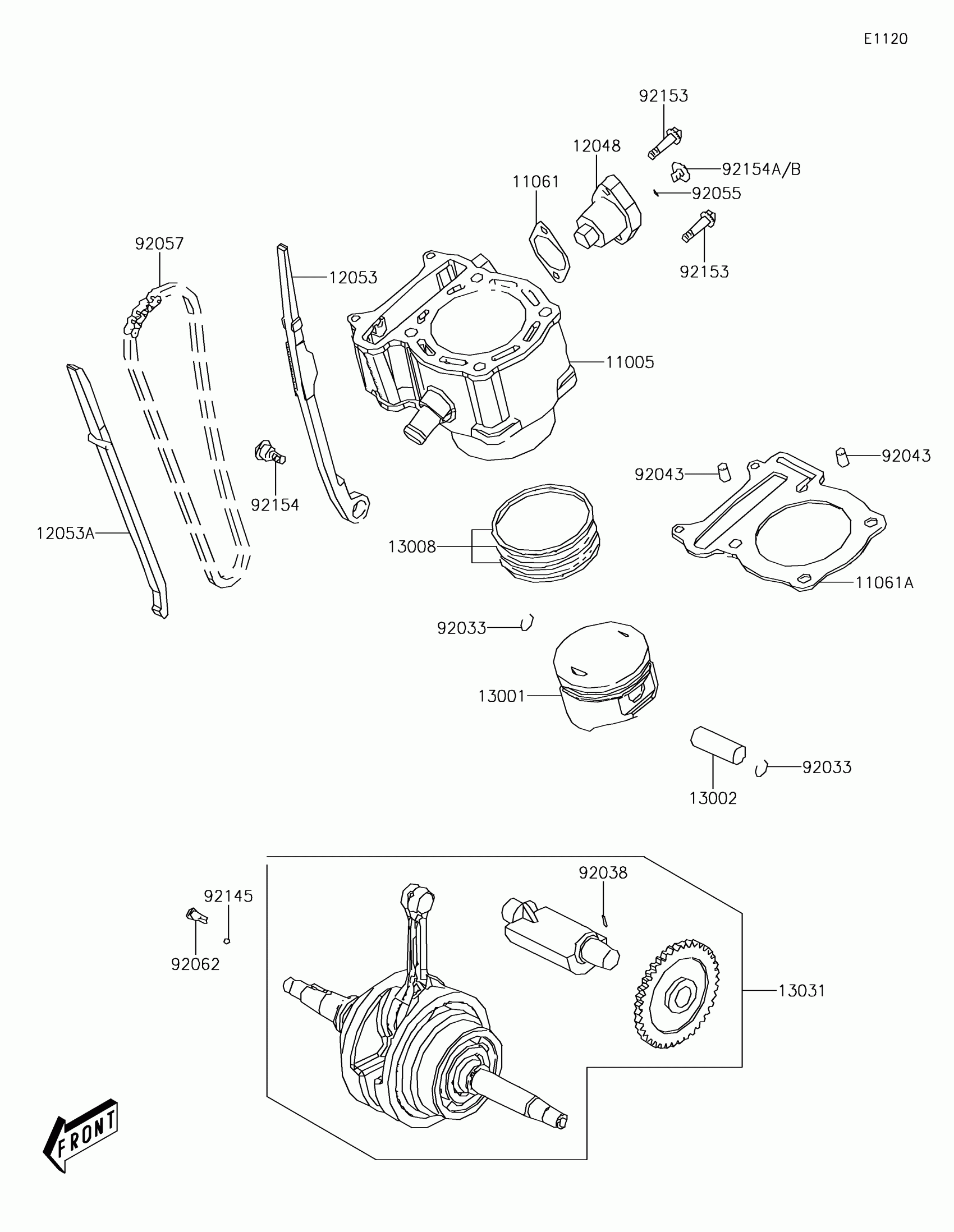 E1120

92153
12048
92154A/B
11061
92055
92153
92057
12053
11005
92043
92043
92154
12053A
13008
11061A
92033
13001
92033
13002
92038
92145
92062
13031
FRONT