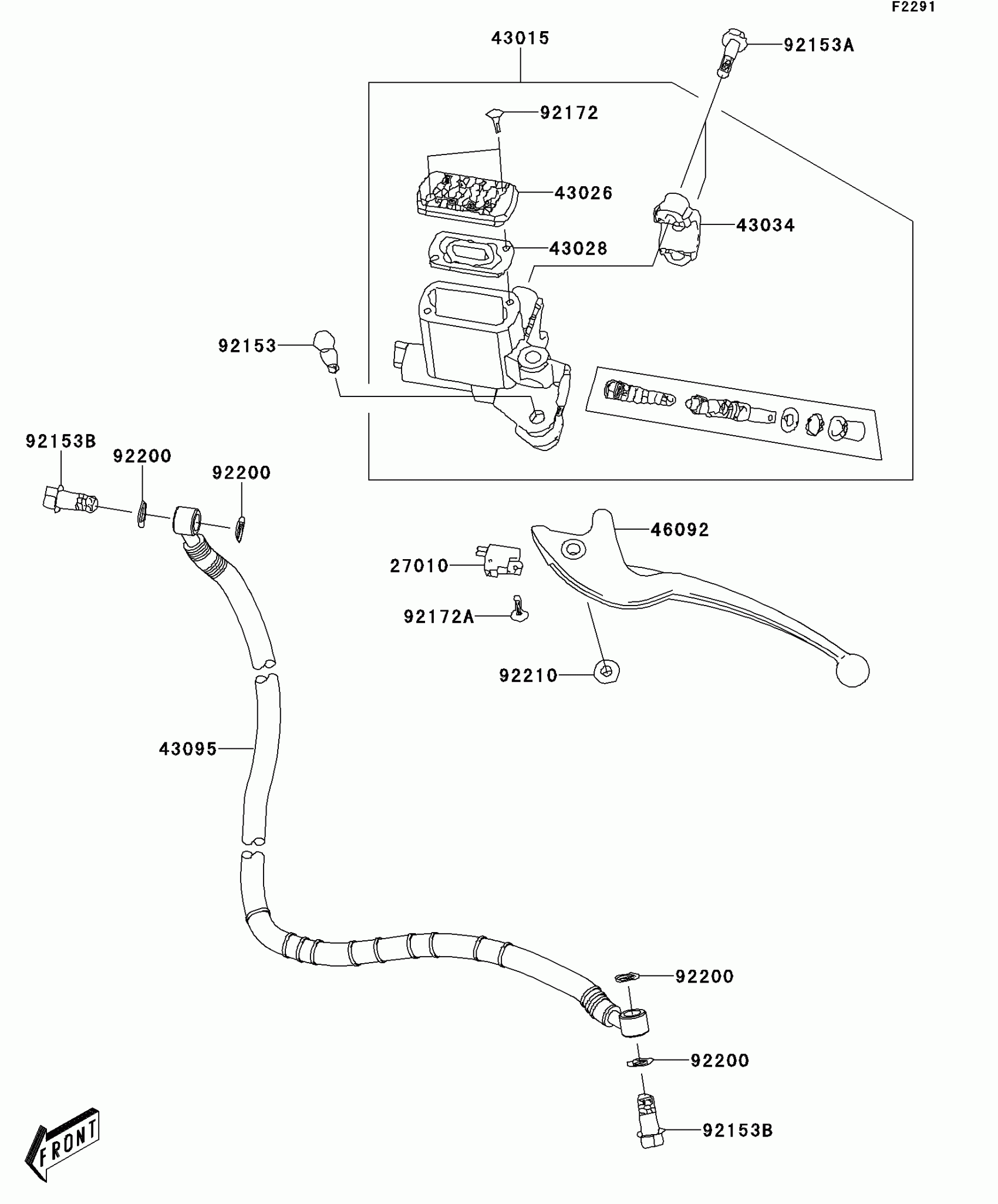 F2291

43015

92153A

92172

43026

43034

43028

92153

92153B

92200

92200

46092

27010

92172A

92210

43095

92200

92200

92153B

FRONT